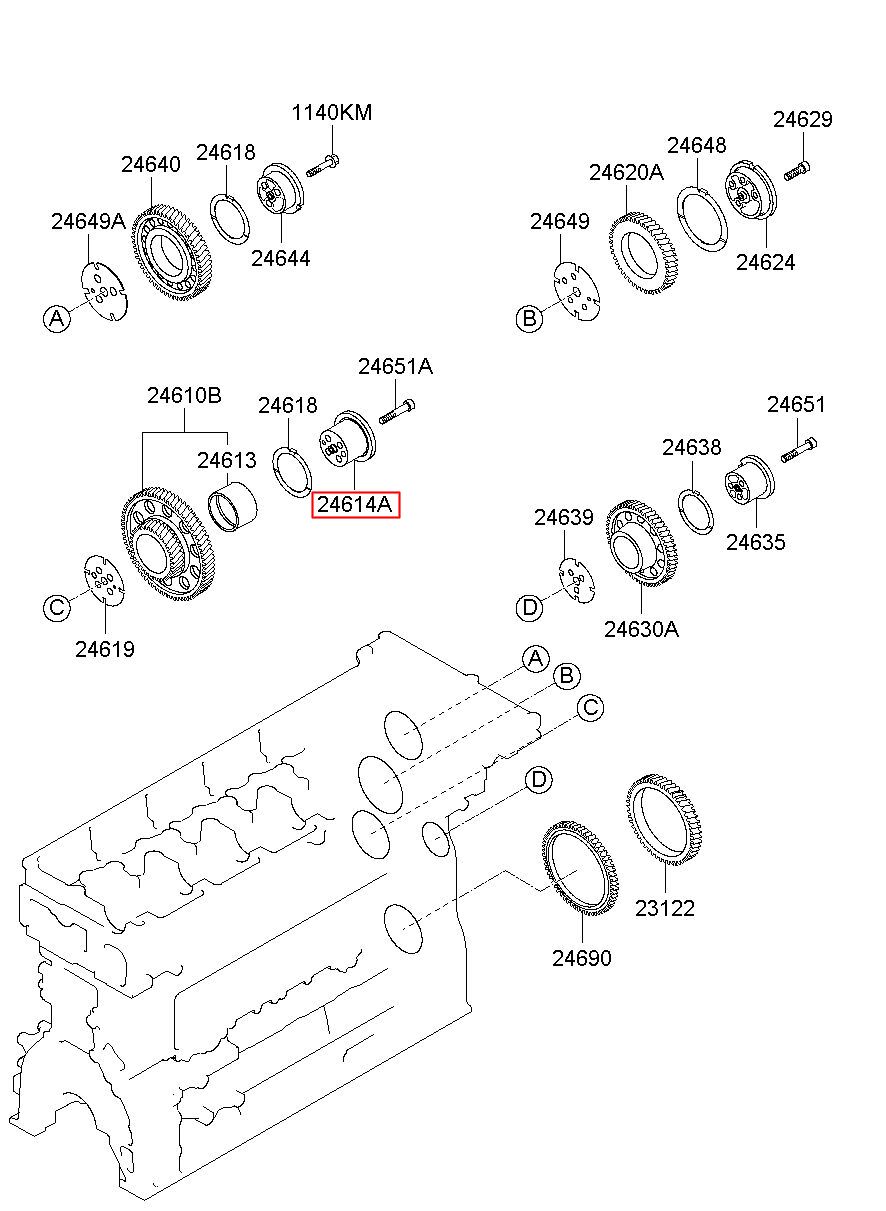 1140KM
24640
24618
24649A
24644
A

24629
24648
24620A
24649
24624
B

24651A
24610B
24618
24613
24614A
C
24619

24651
24638
24639
24635
D
24630A

A
B
C
D
23122
24690