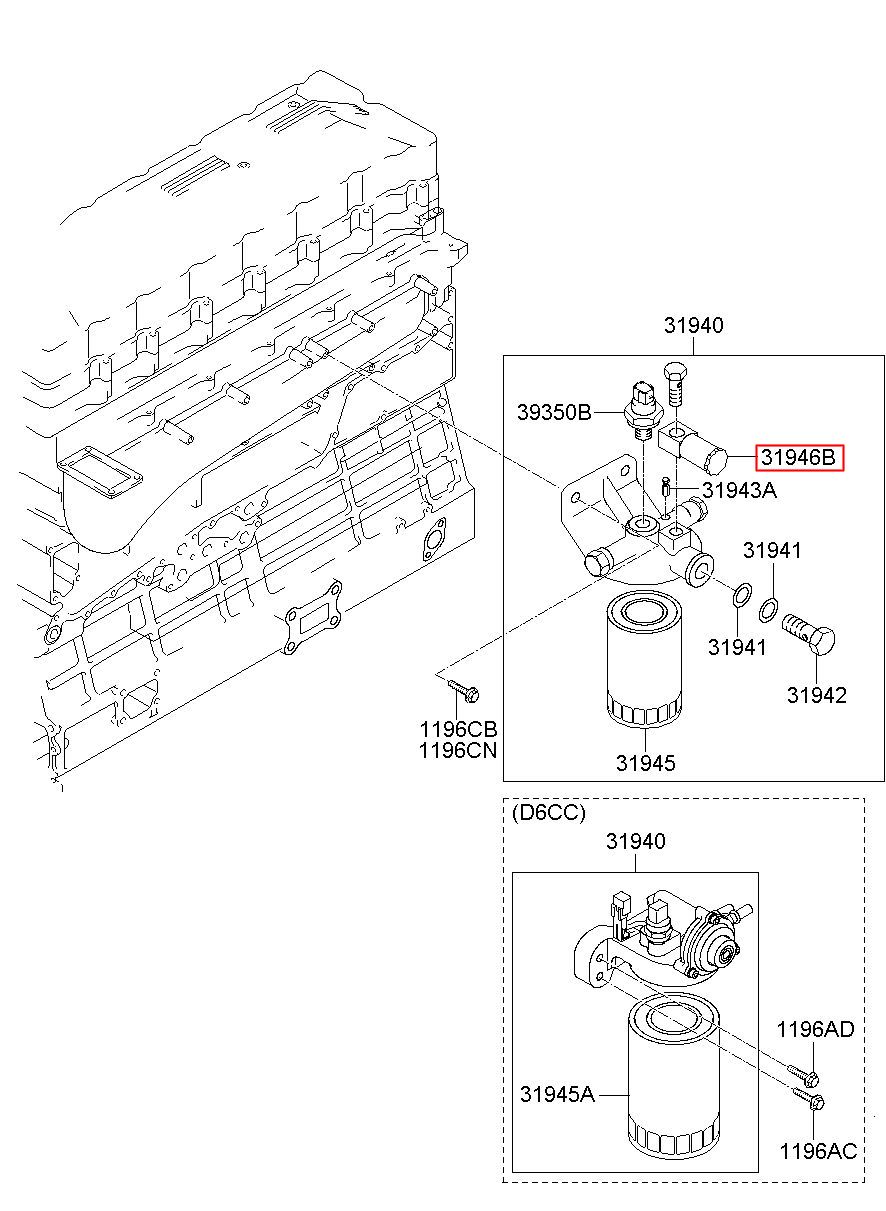 31940
39350B
31946B
31943A
31941
31941
31942
1196CB
1196CN
31945
(D6CC)
31940
1196AD
31945A
1196AC