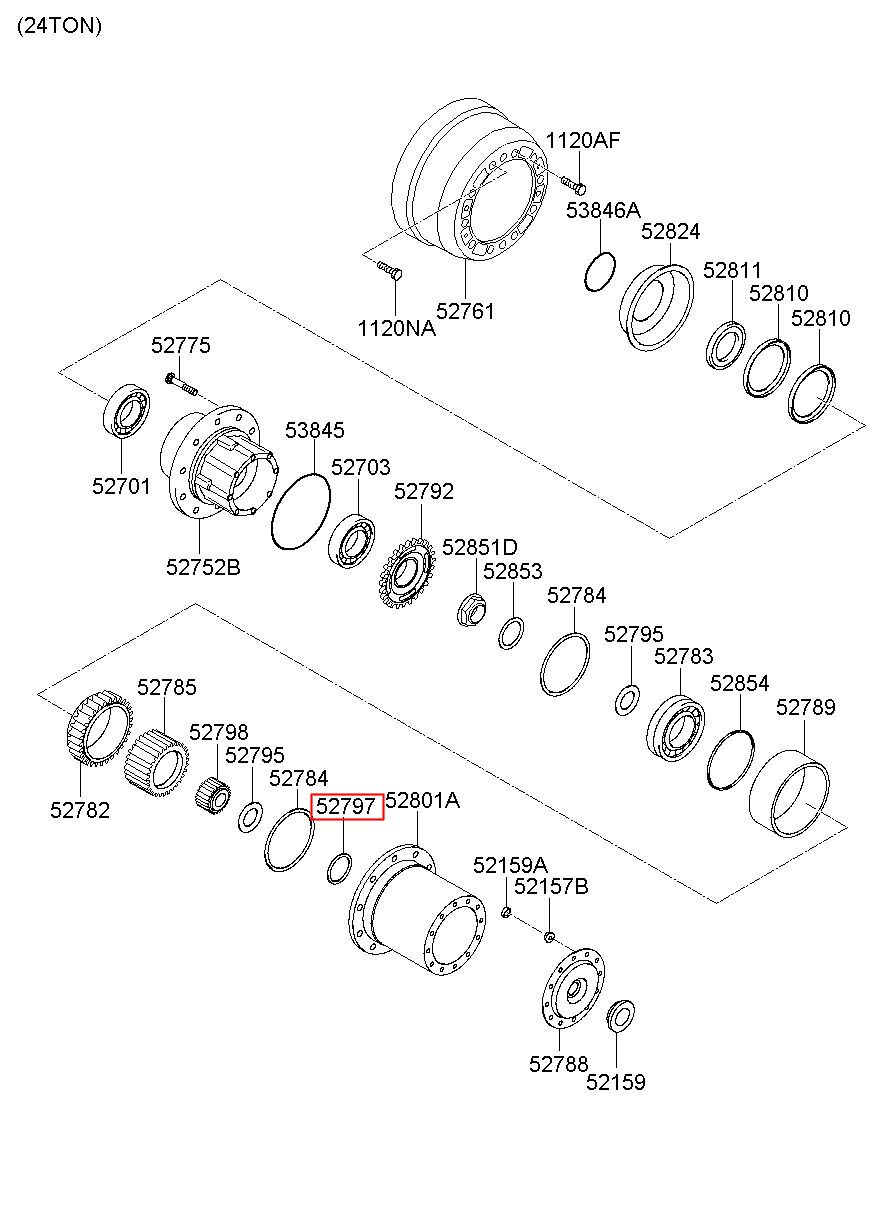 (24TON)

1120AF
53846A
52824
52811
52810
52810
1120NA
52761
52775
52701
53845
52703
52792
52752B
52851D
52853
52784
52795
52783
52854
52789
52785
52798
52795
52784
52797
52801A
52782
52159A
52157B
52788
52159