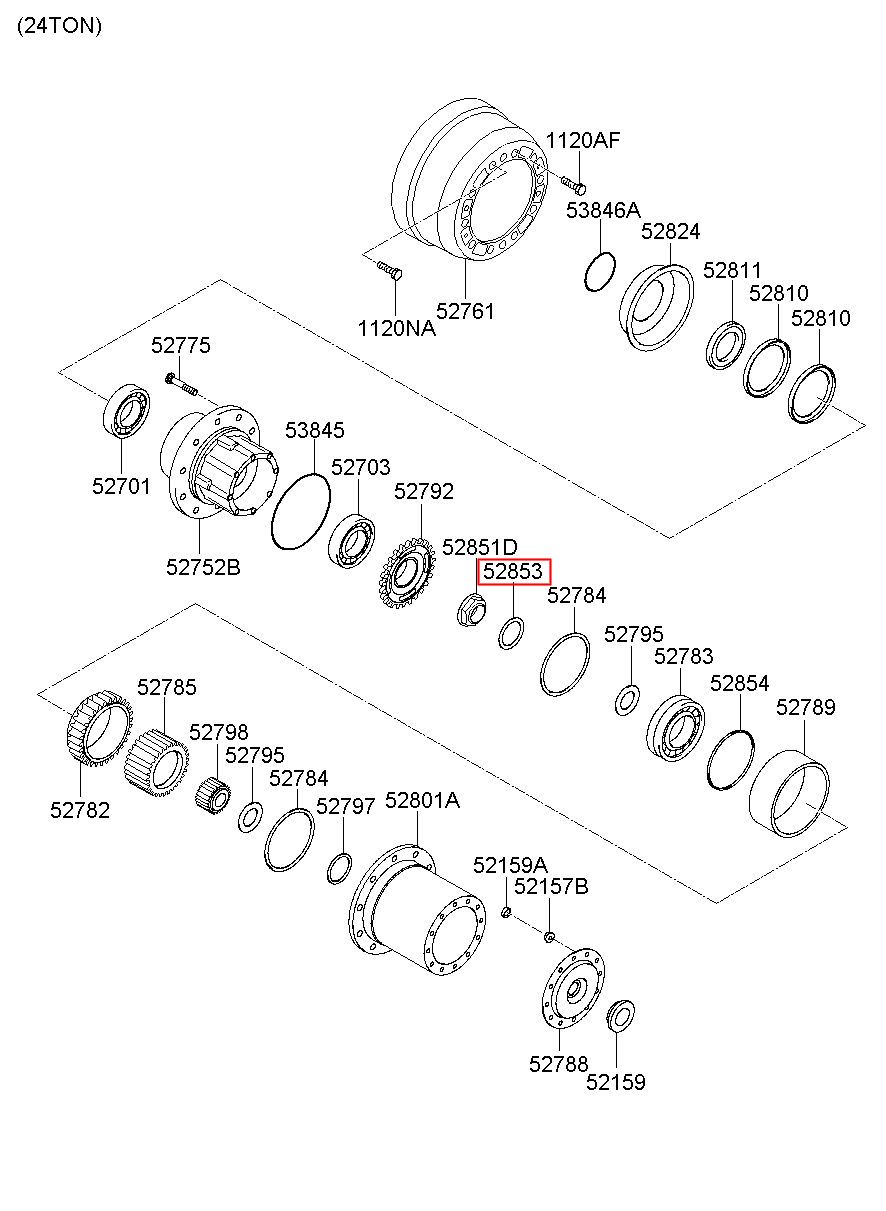 (24TON)

1120AF
53846A
52824
52811
52810
52810
1120NA
52761
52775
52701
53845
52703
52792
52752B
52851D
52853
52784
52795
52783
52854
52789
52785
52798
52795
52784
52797
52801A
52782
52159A
52157B
52788
52159