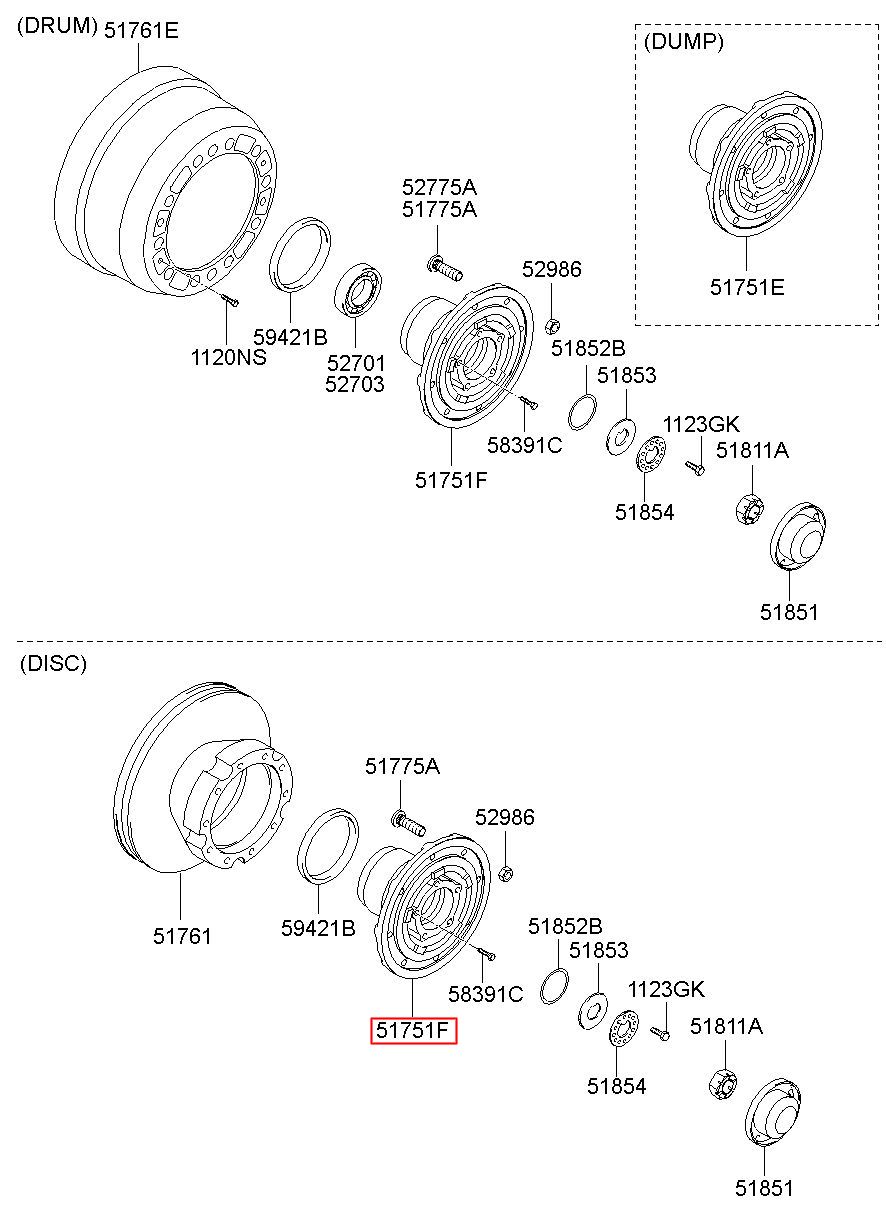 (DRUM) 51761E

(DUMP)

51751E

52775A
51775A

52986

1120NS

59421B

52701
52703

51852B

51853

58391C

1123GK

51811A

51751F

51854

51851

(DISC)

51775A

52986

51761

59421B

51852B

51853

58391C

1123GK

51811A

51751F

51854

51851