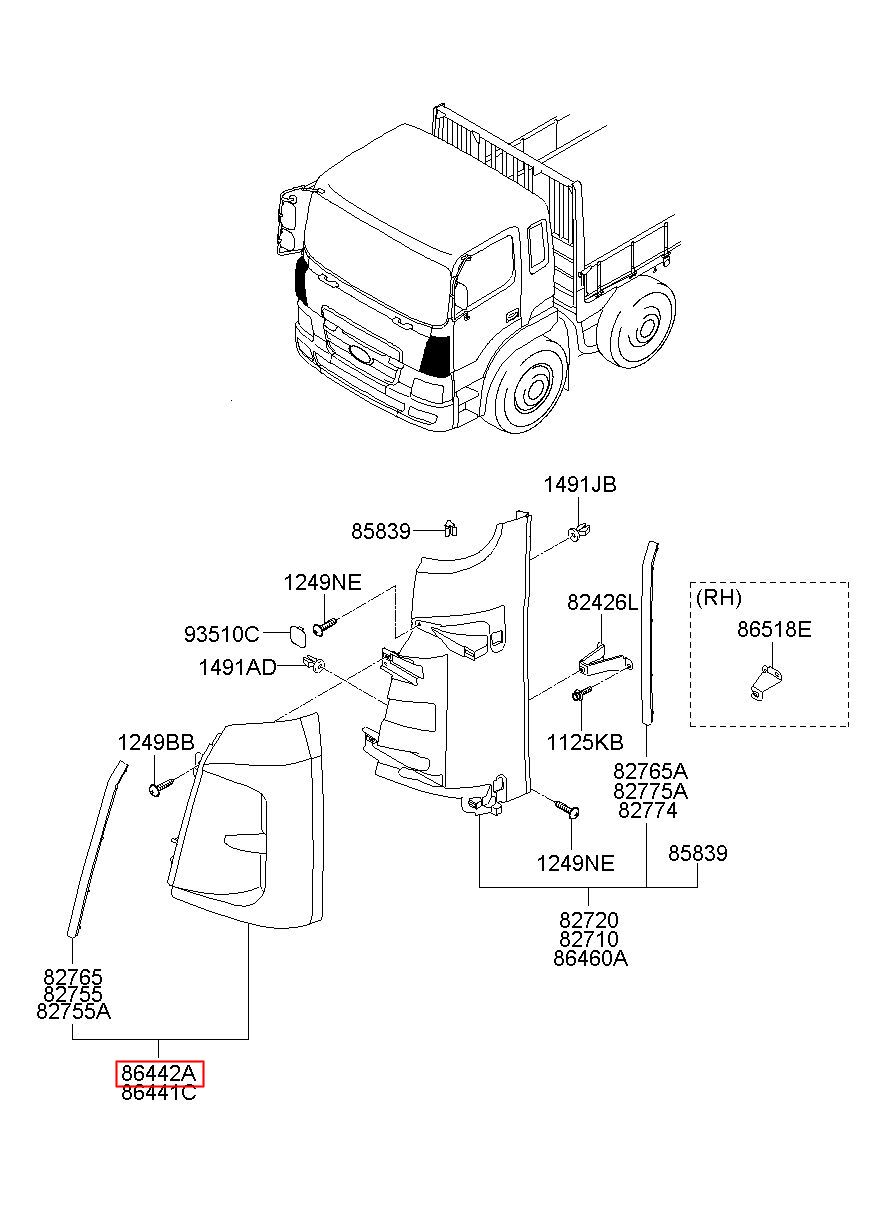 1491JB
85839
1249NE
82426L
(RH)
86518E
93510C
1491AD
1249BB
1125KB
82765A
82775A
82774
1249NE
85839
82720
82710
86460A
82765
82755
82755A
86442A
86441C