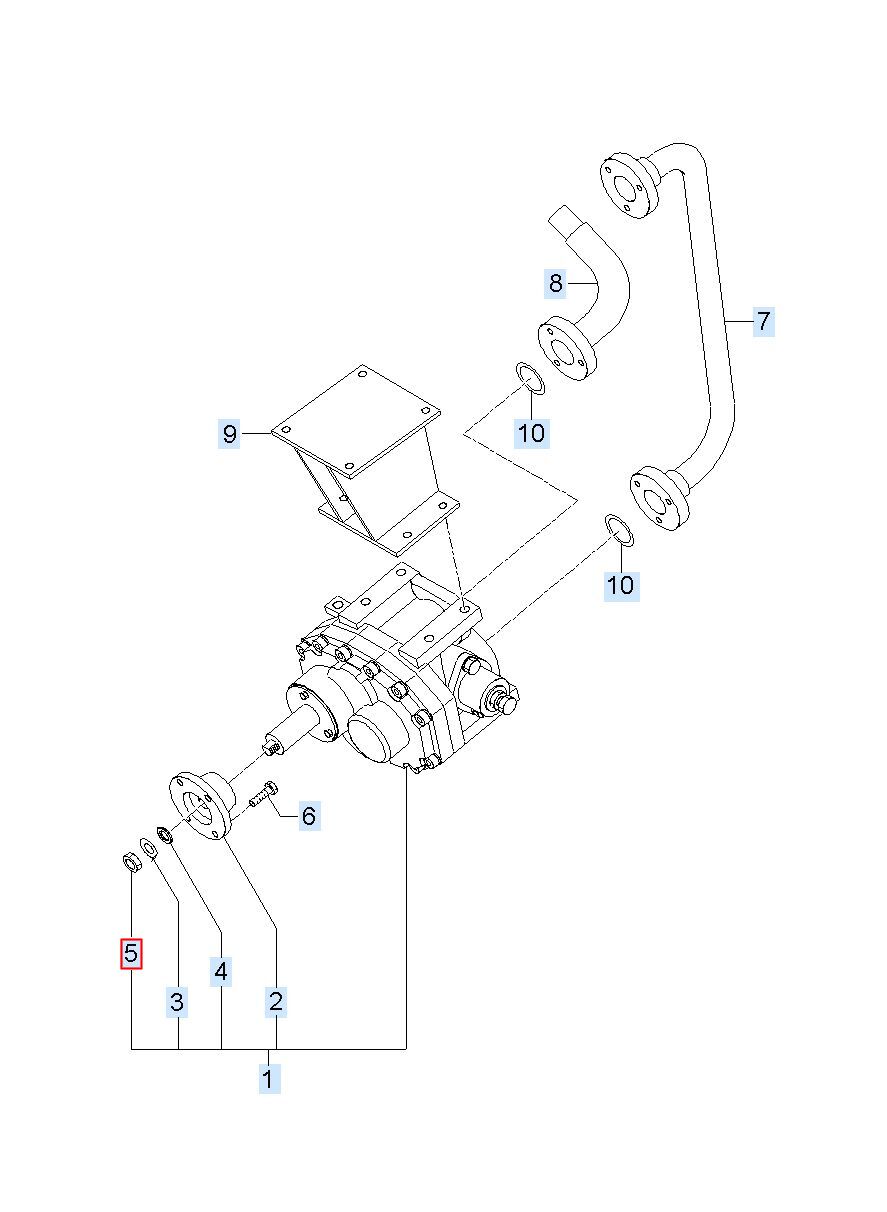 8
7
9
10
10
6
5
3
4
2
1