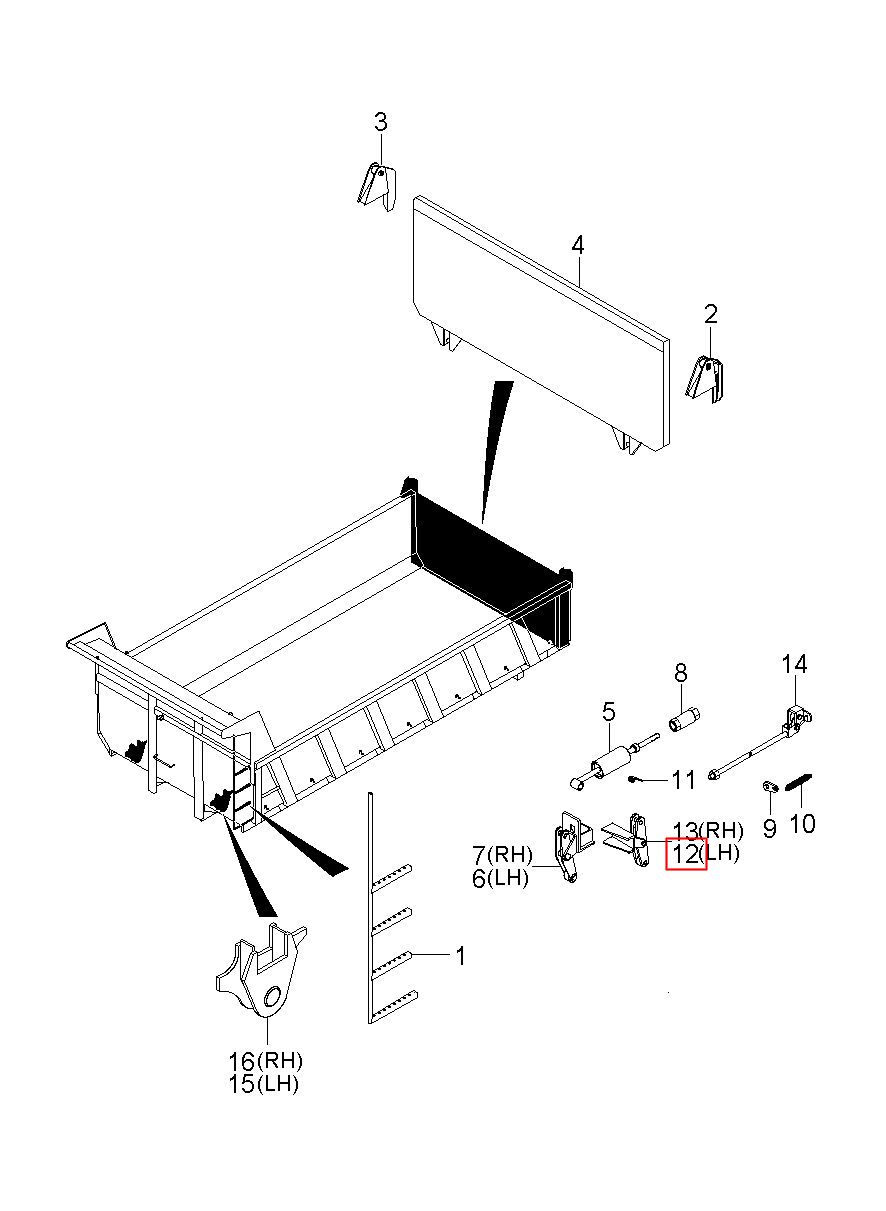 3

4

2

8

14

5

11

9

10

13(RH)
12(LH)

7(RH)
6(LH)

1

16(RH)
15(LH)