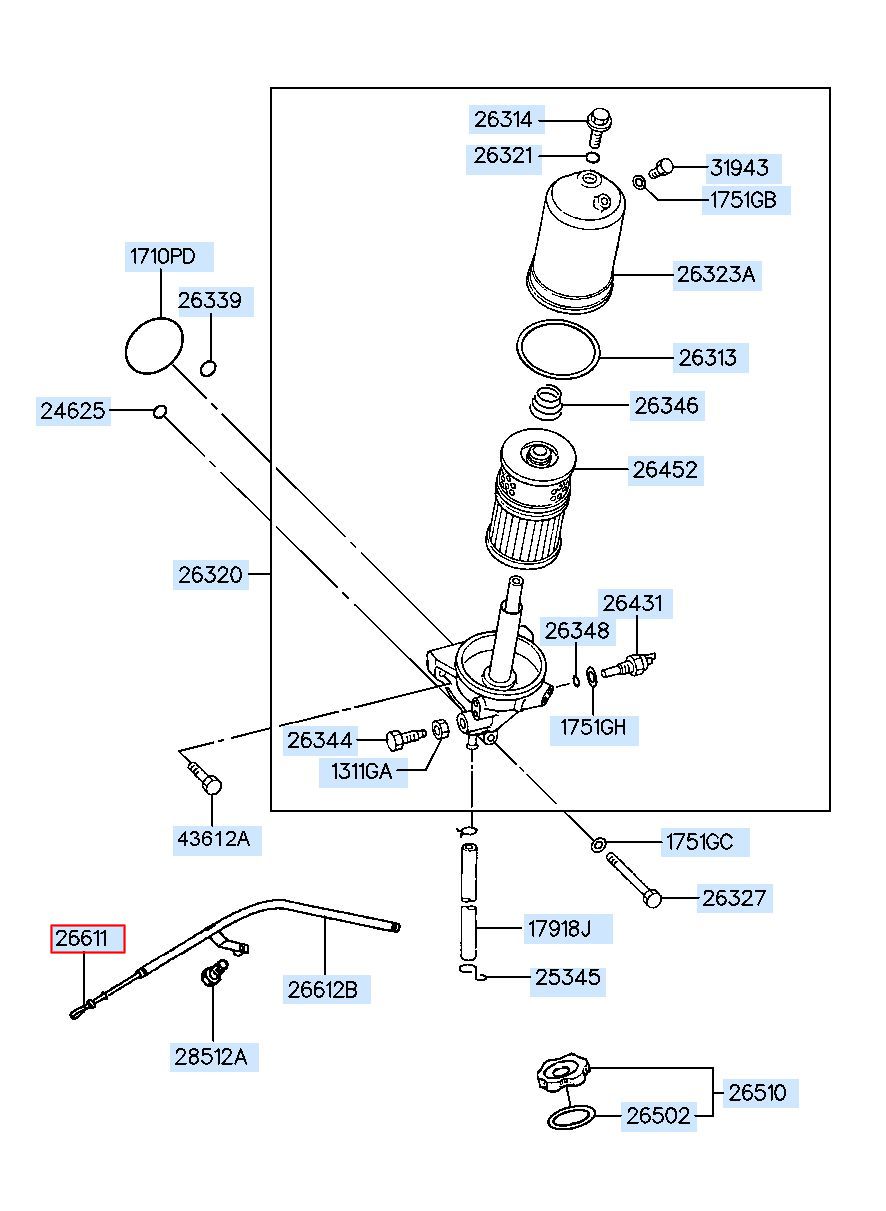 26314
26321
31943
1751GB
1710PD
26339
26323A
26313
24625
26346
26452
26320
26431
26348
1751GH
26344
1311GA
43612A
1751GC
26327
26611
17918J
25345
26612B
28512A
26510
26502