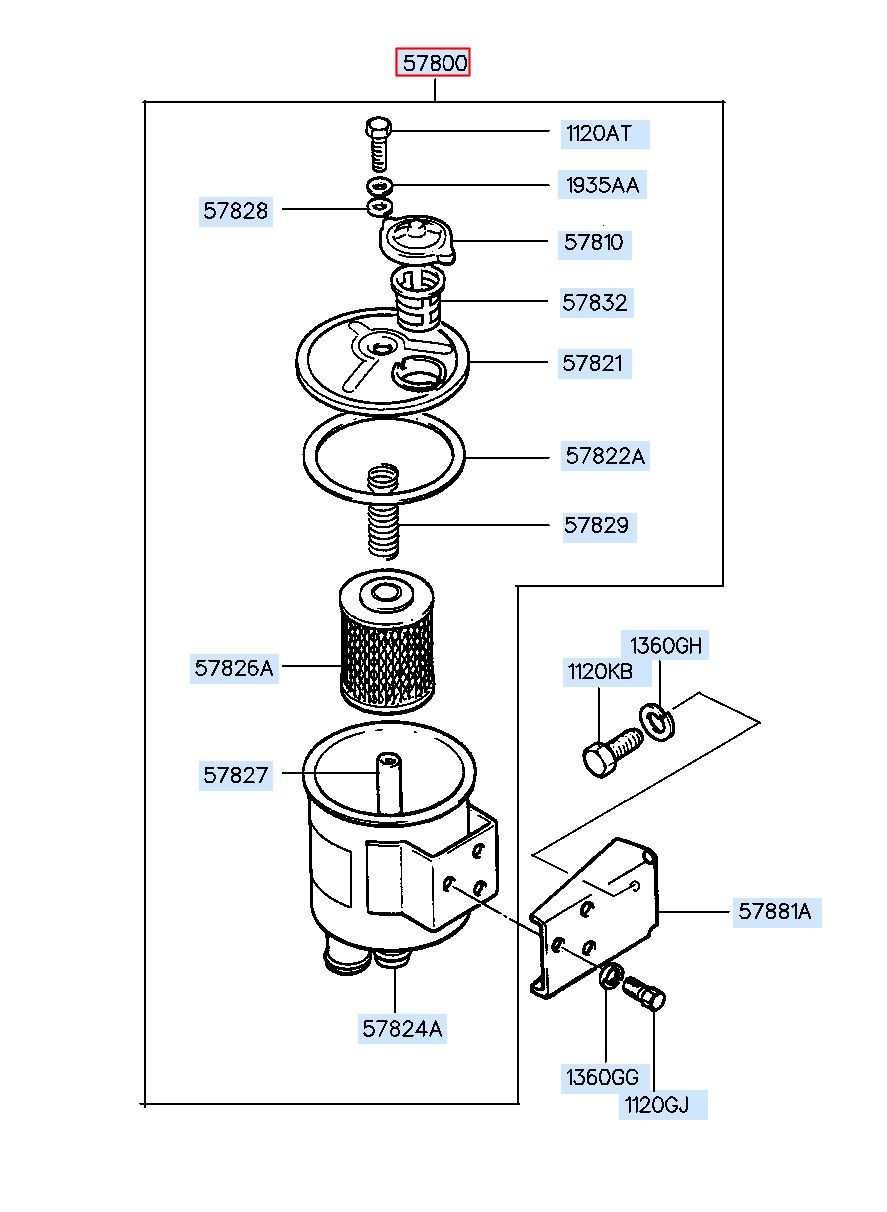 57800

1120AT

1935AA

57828

57810

57832

57821

57822A

57829

57826A

1360GH

1120KB

57827

57881A

57824A

1360GG

1120GJ