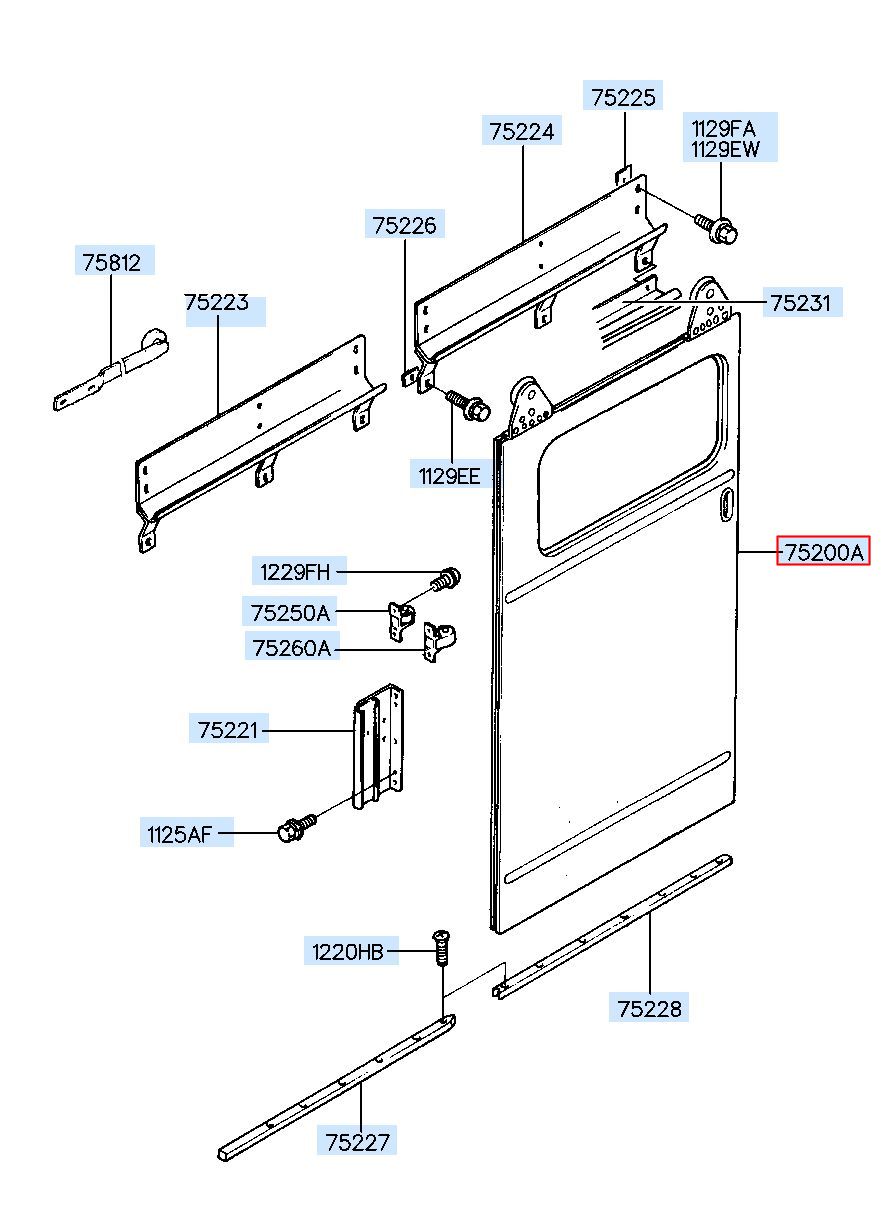 75225
75224
1129FA
1129EW
75226
75812
75223
75231
1129EE
75200A
1229FH
75250A
75260A
75221
1125AF
1220HB
75228
75227