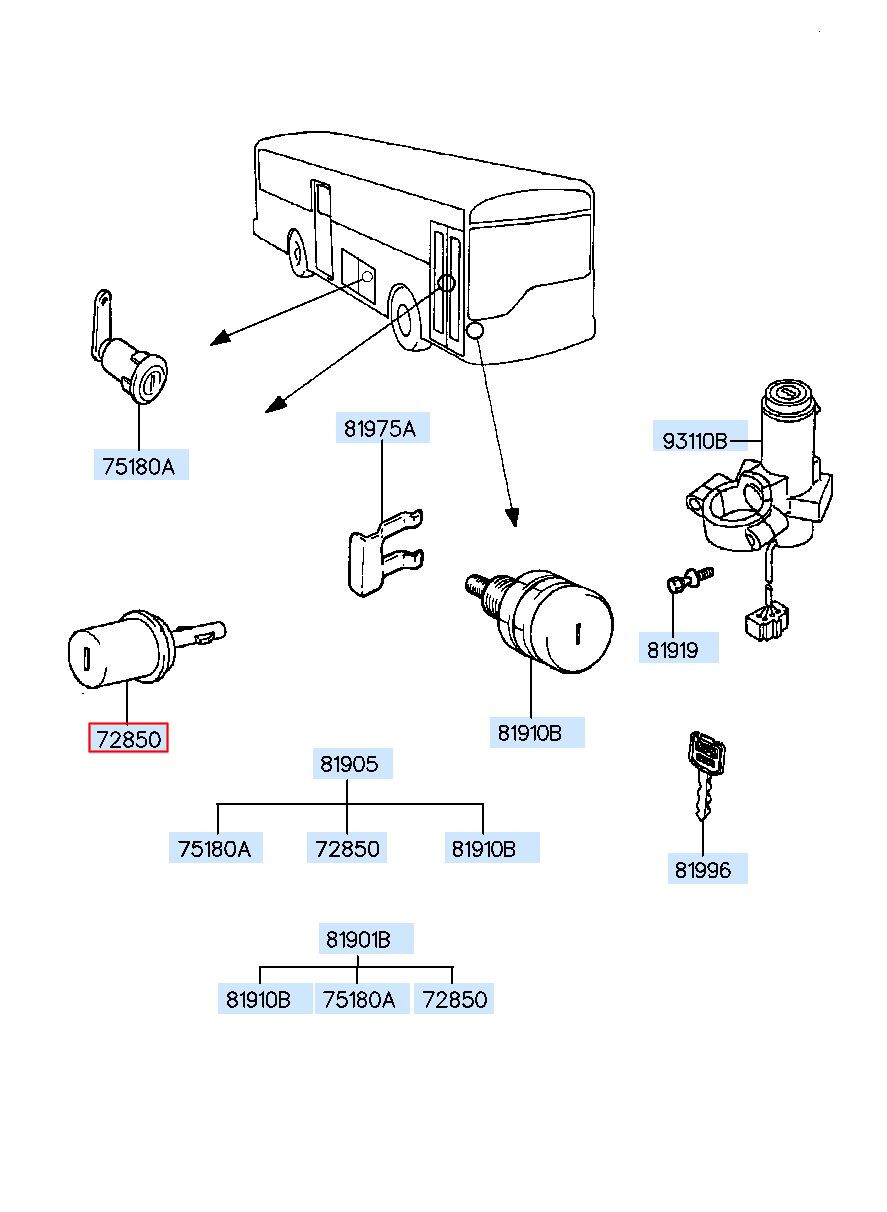 75180A

81975A

93110B

81919

72850

81910B

81905

75180A 72850 81910B

81996

81901B

81910B 75180A 72850