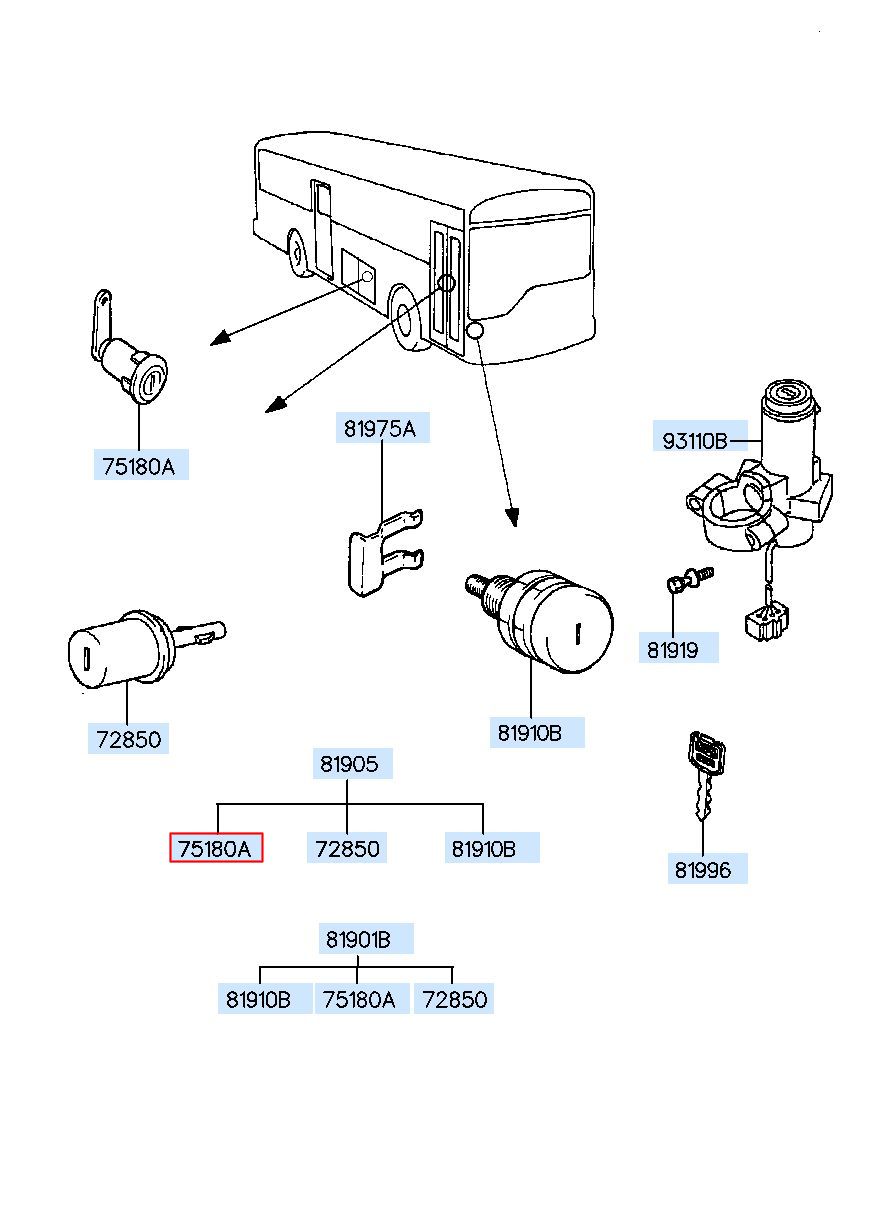 75180A

81975A

93110B

81919

72850

81910B

81905

75180A
72850
81910B

81996

81901B

81910B
75180A
72850