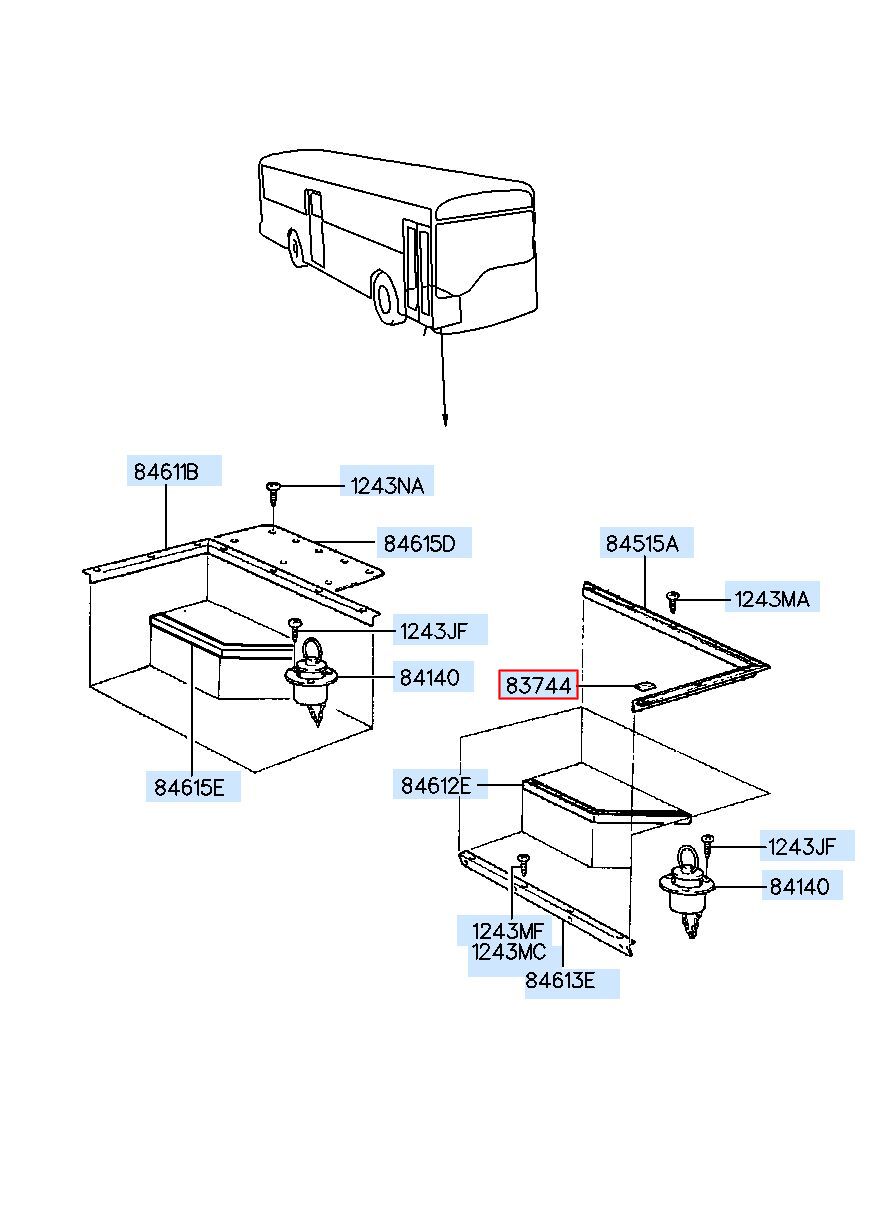 84611B
1243NA
84615D
1243JF
84140
84615E
84515A
1243MA
83744
84612E
1243JF
84140
1243MF
1243MC
84613E