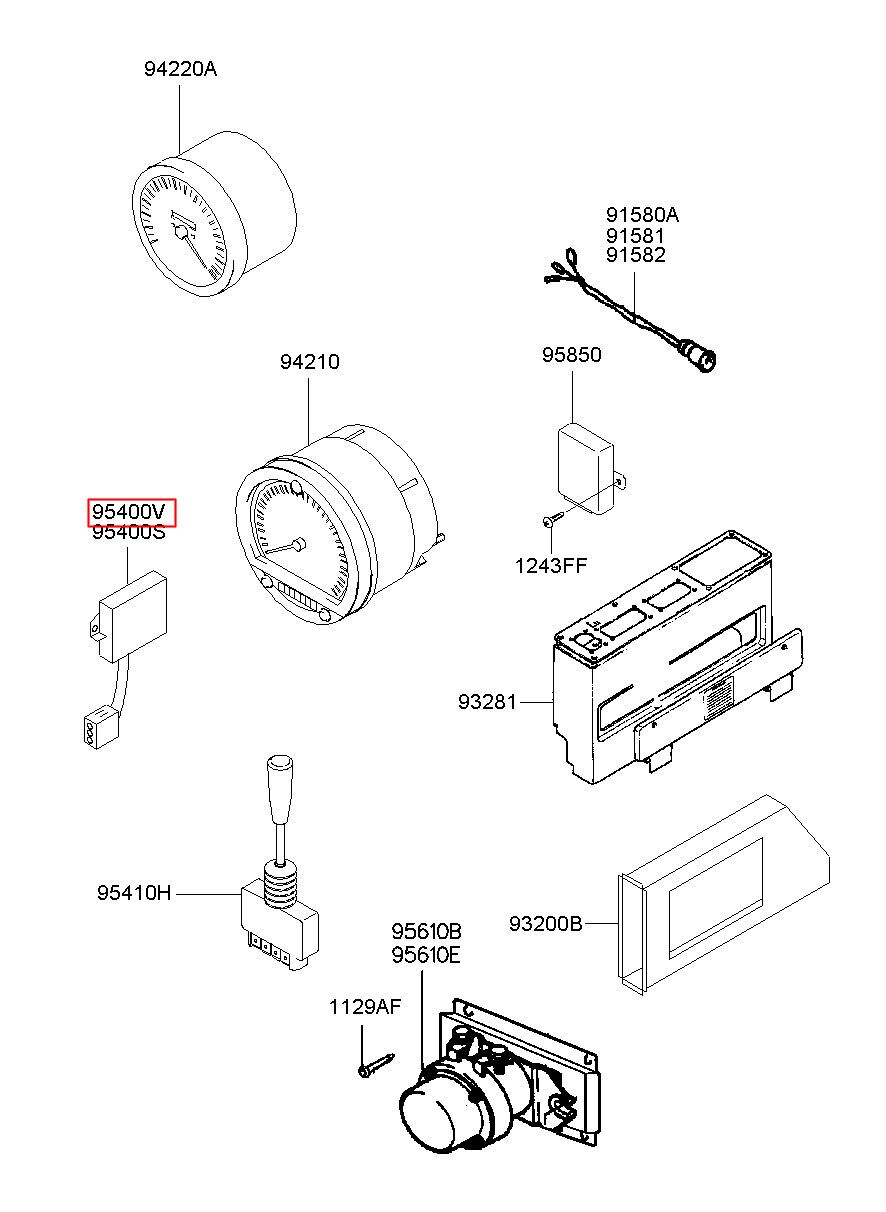 94220A

91580A
91581
91582

94210

95850

95400V
95400S

1243FF

93281

95410H

93200B

95610B
95610E

1129AF