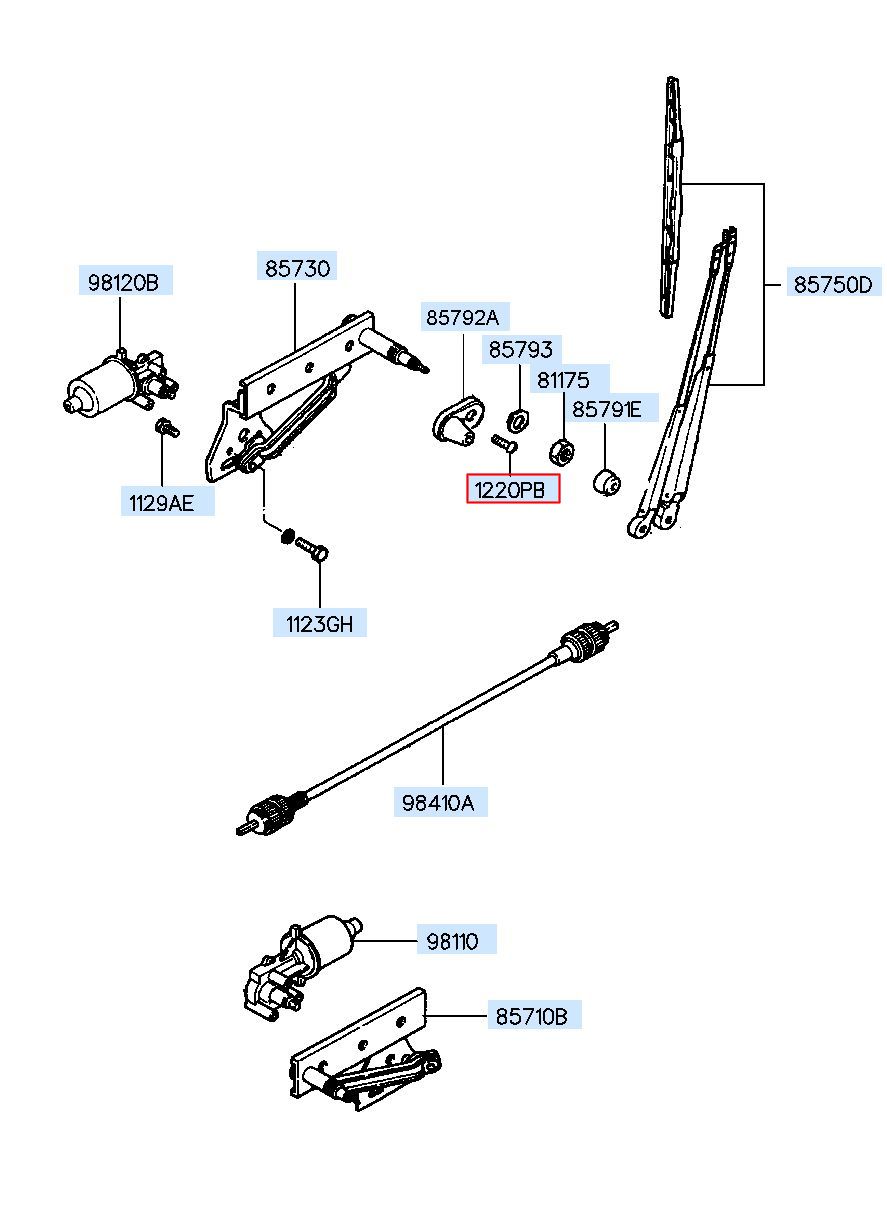 98120B
85730
85792A
85793
81175
85791E
85750D
1129AE
1220PB
1123GH
98410A
98110
85710B