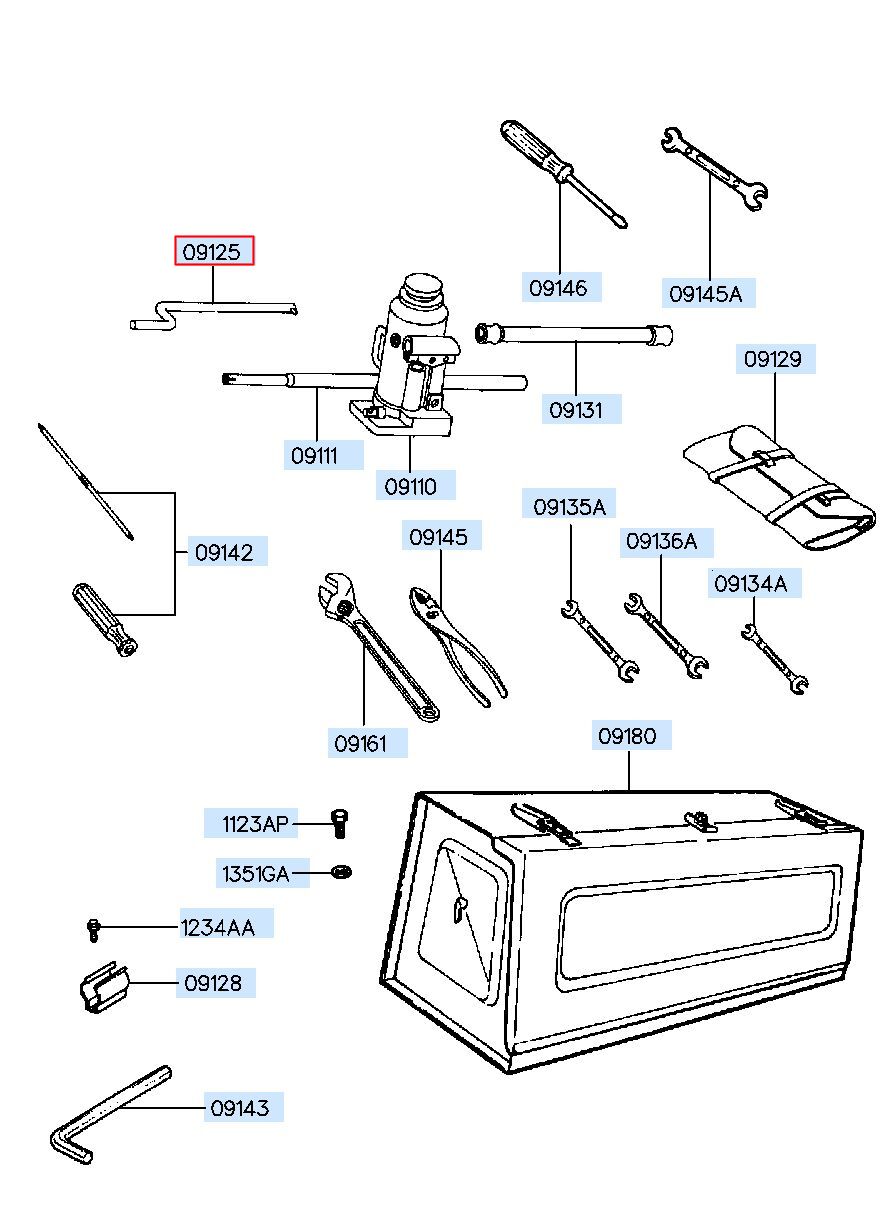 09125
09146
09145A
09129
09131
09111
09110
09142
09145
09135A
09136A
09134A
09161
09180
1123AP
1351GA
1234AA
09128
09143