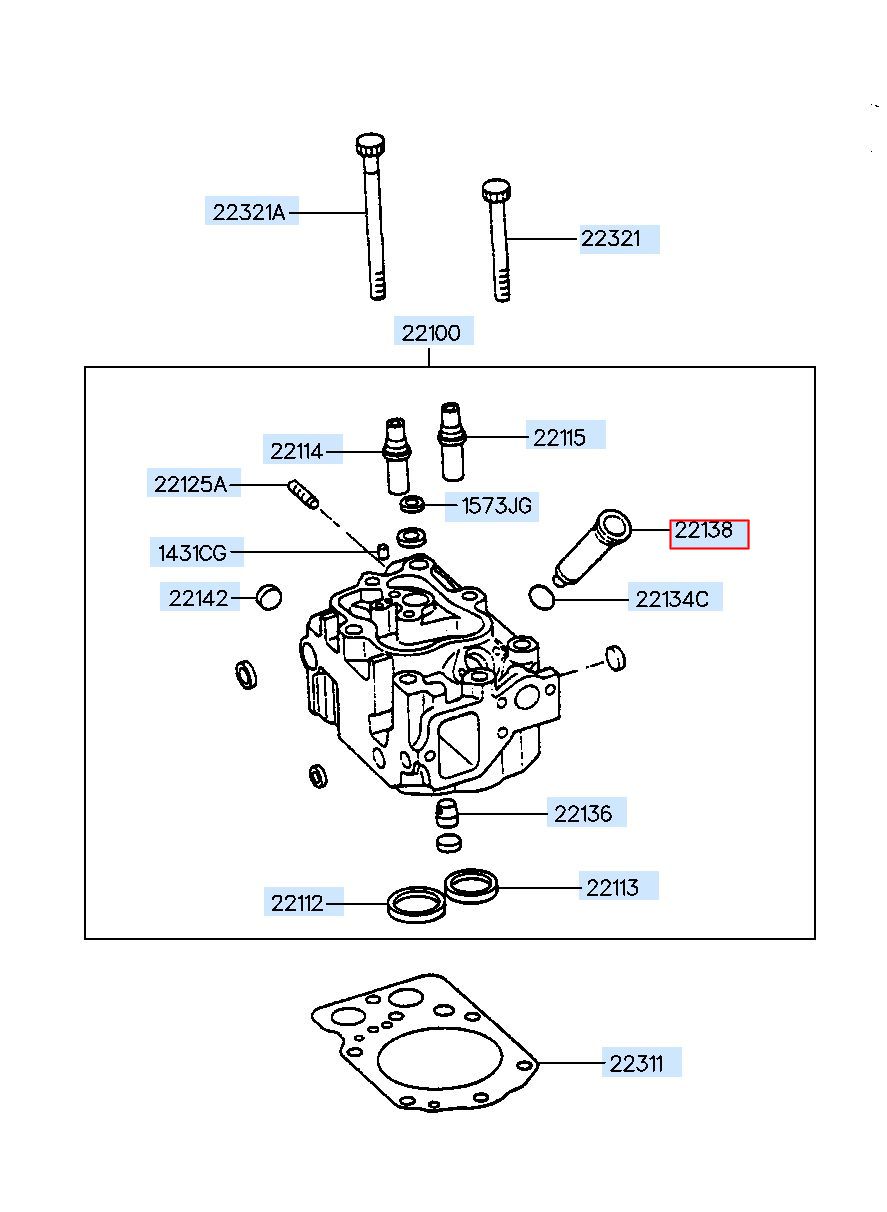 22321A
22321
22100
22114
22115
22125A
1573JG
22138
1431CG
22142
22134C
22136
22112
22113
22311