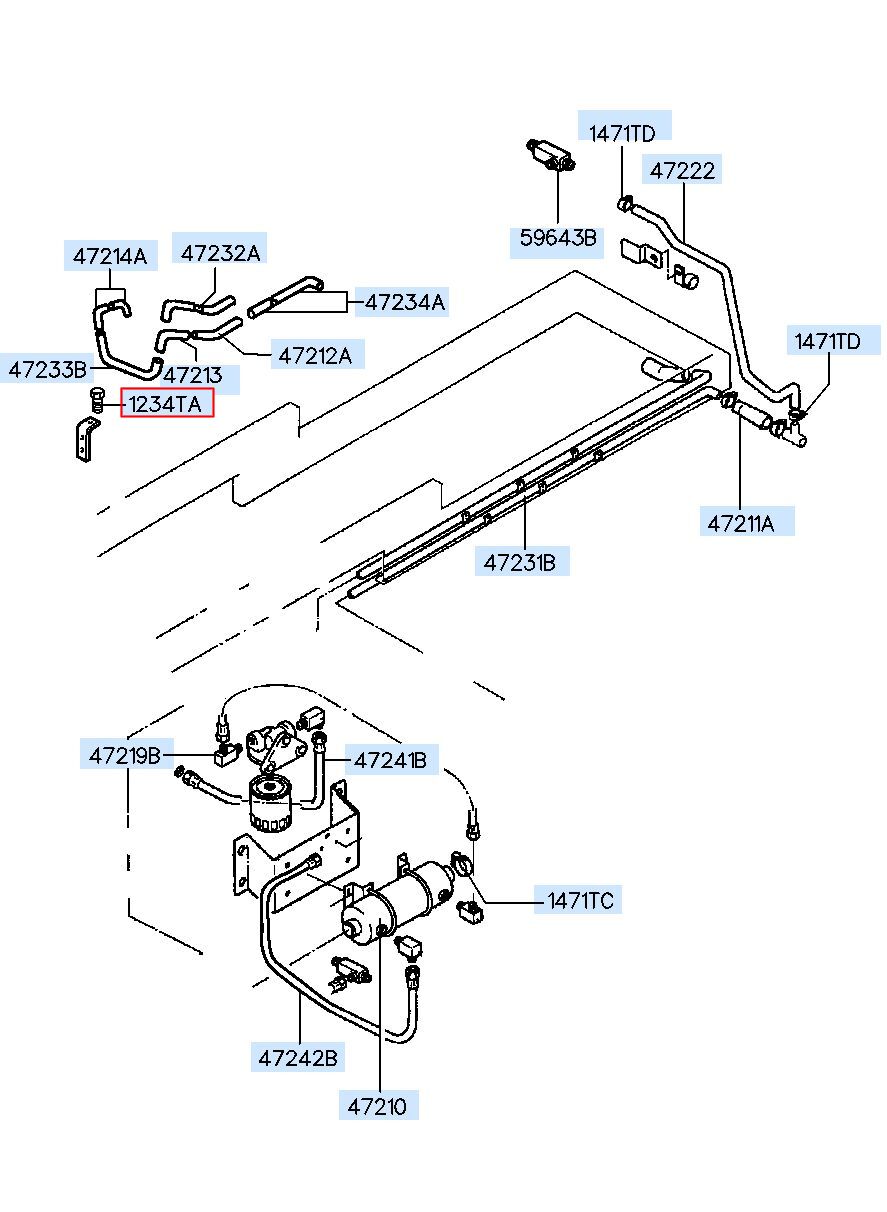 1471TD
47222
59643B
47214A
47232A
47234A
1471TD
47233B
47213
47212A
1234TA
47211A
47231B
47219B
47241B
1471TC
47242B
47210