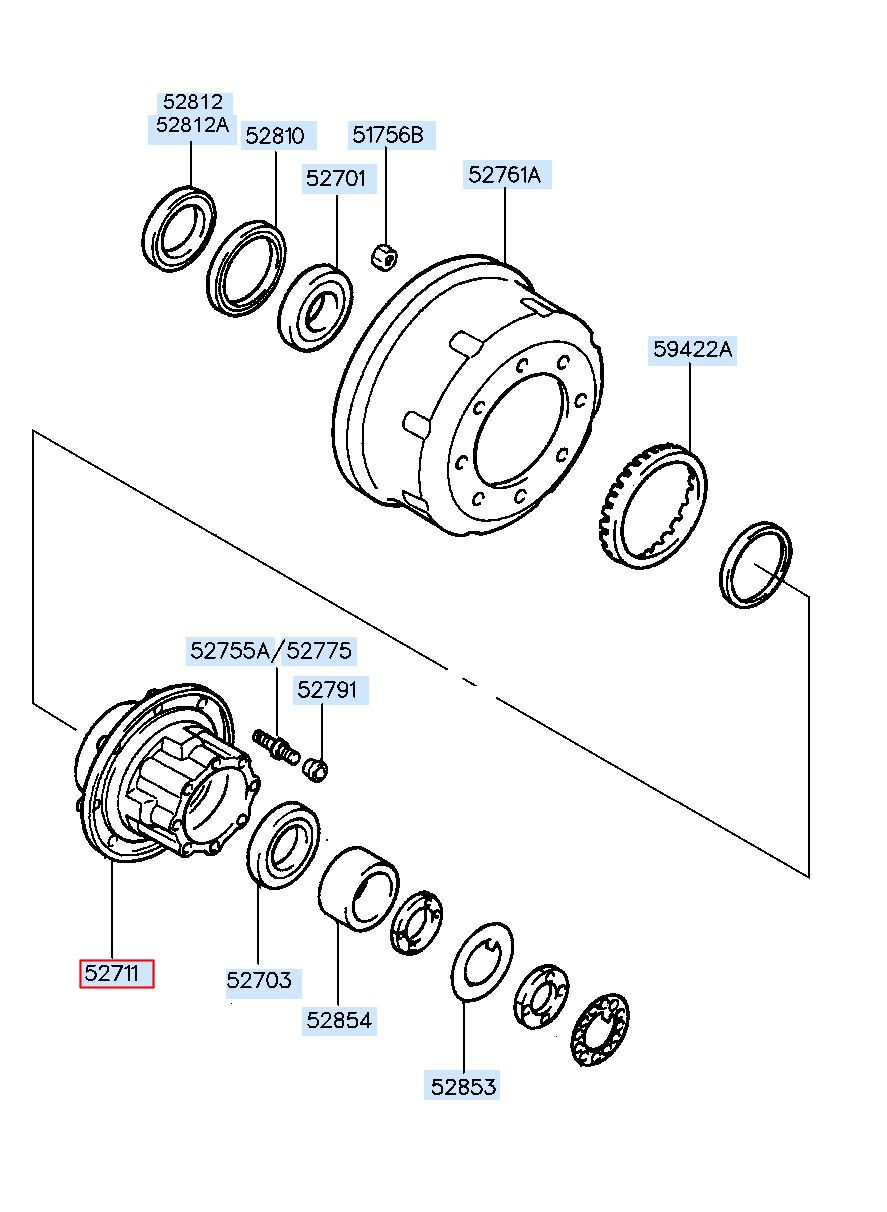 52812
52812A
52810
51756B
52701
52761A
59422A
52755A/52775
52791
52711
52703
52854
52853