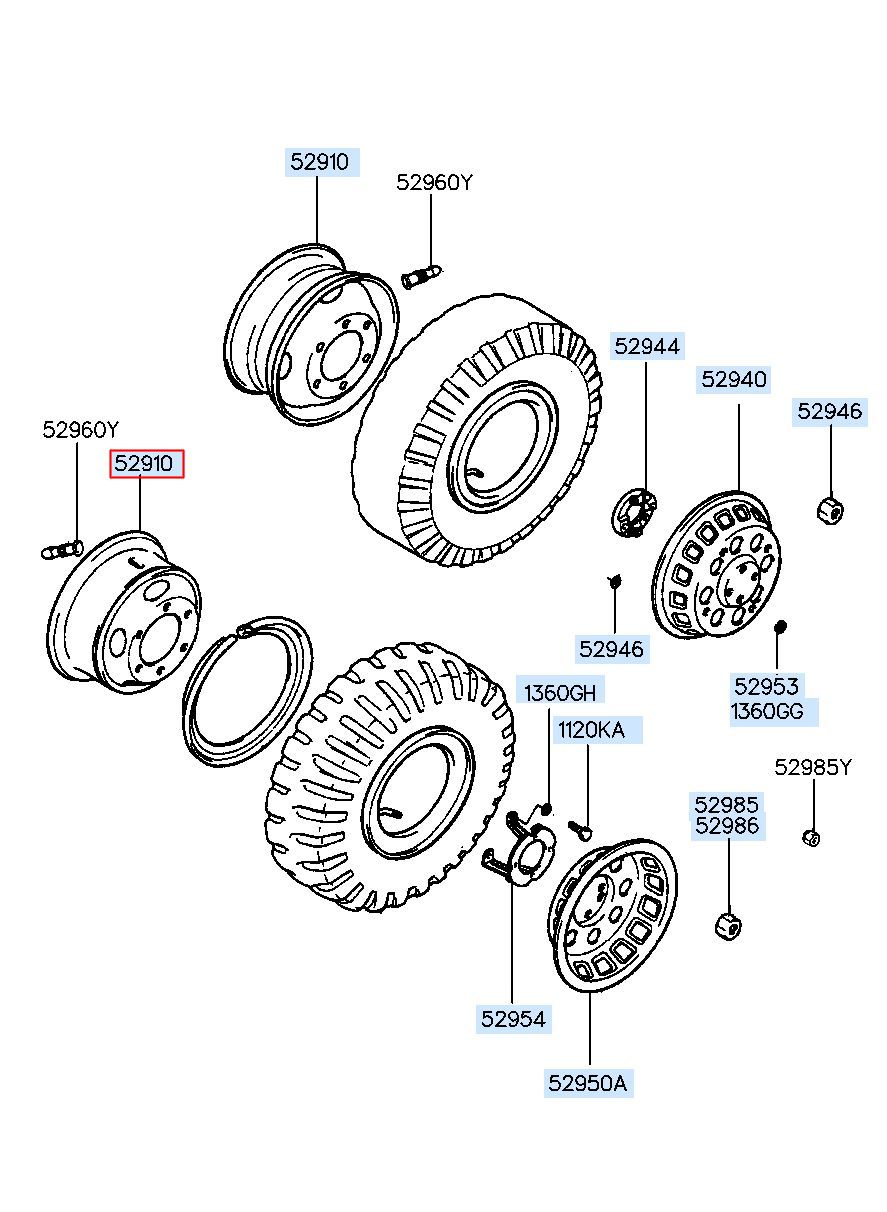 52910
52960Y
52944
52940
52946
52960Y
52910
52946
52953
1360GG
1360GH
1120KA
52985Y
52985
52986
52954
52950A