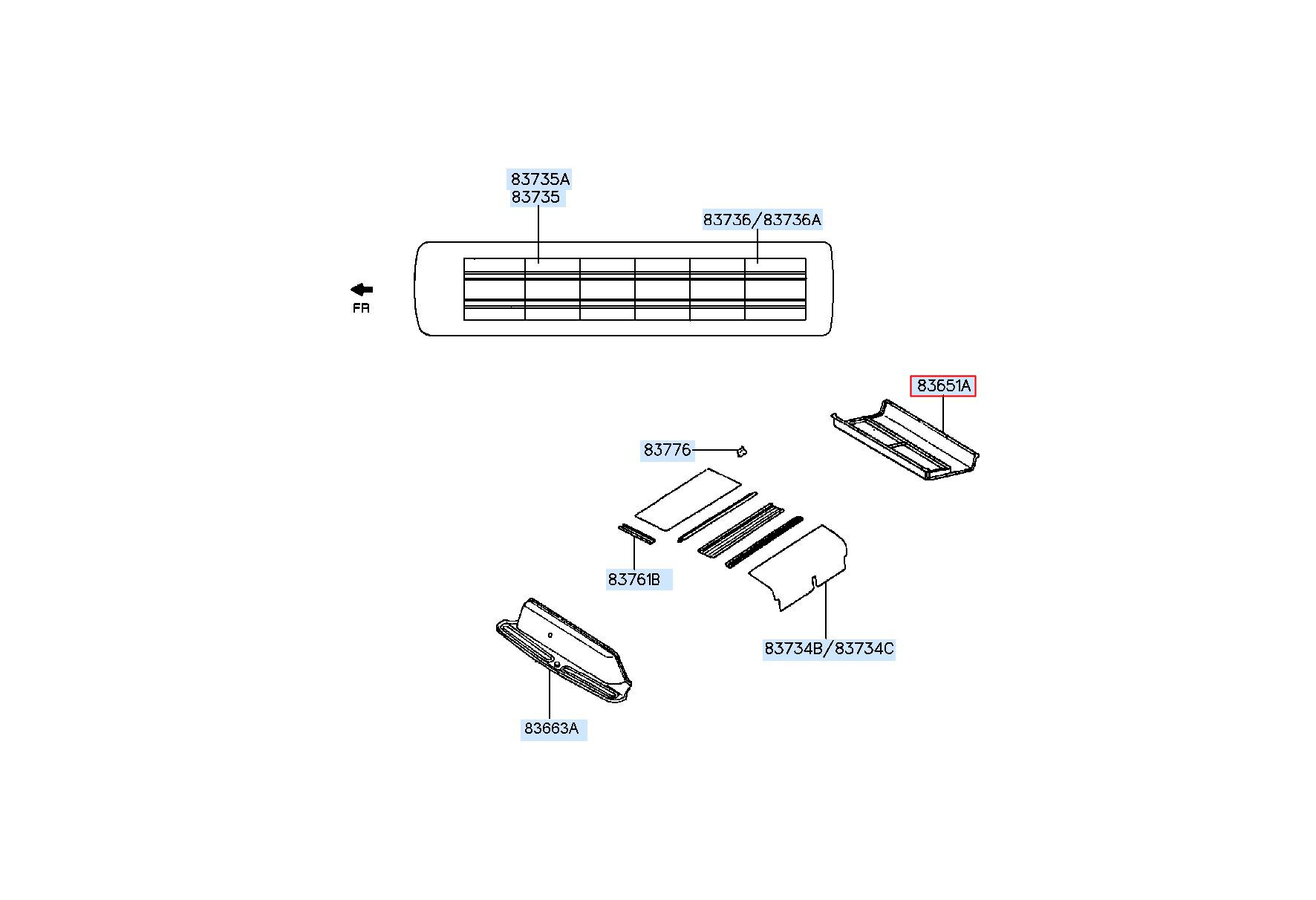 83735A
83735

83736/83736A

FR

83651A

83776

83761B

83734B/83734C

83663A