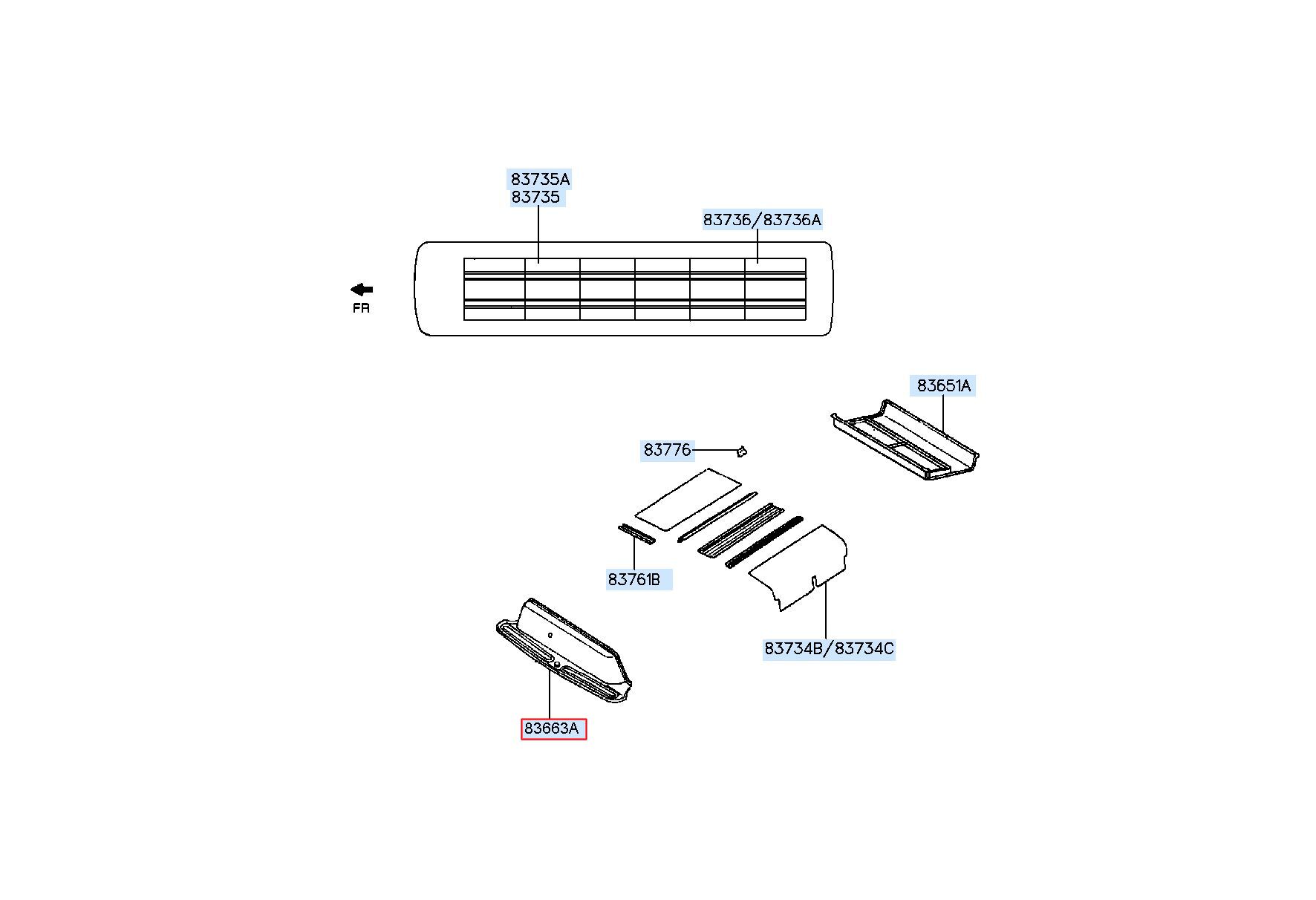 83735A
83735

83736/83736A

FR

83651A

83776

83761B

83734B/83734C

83663A