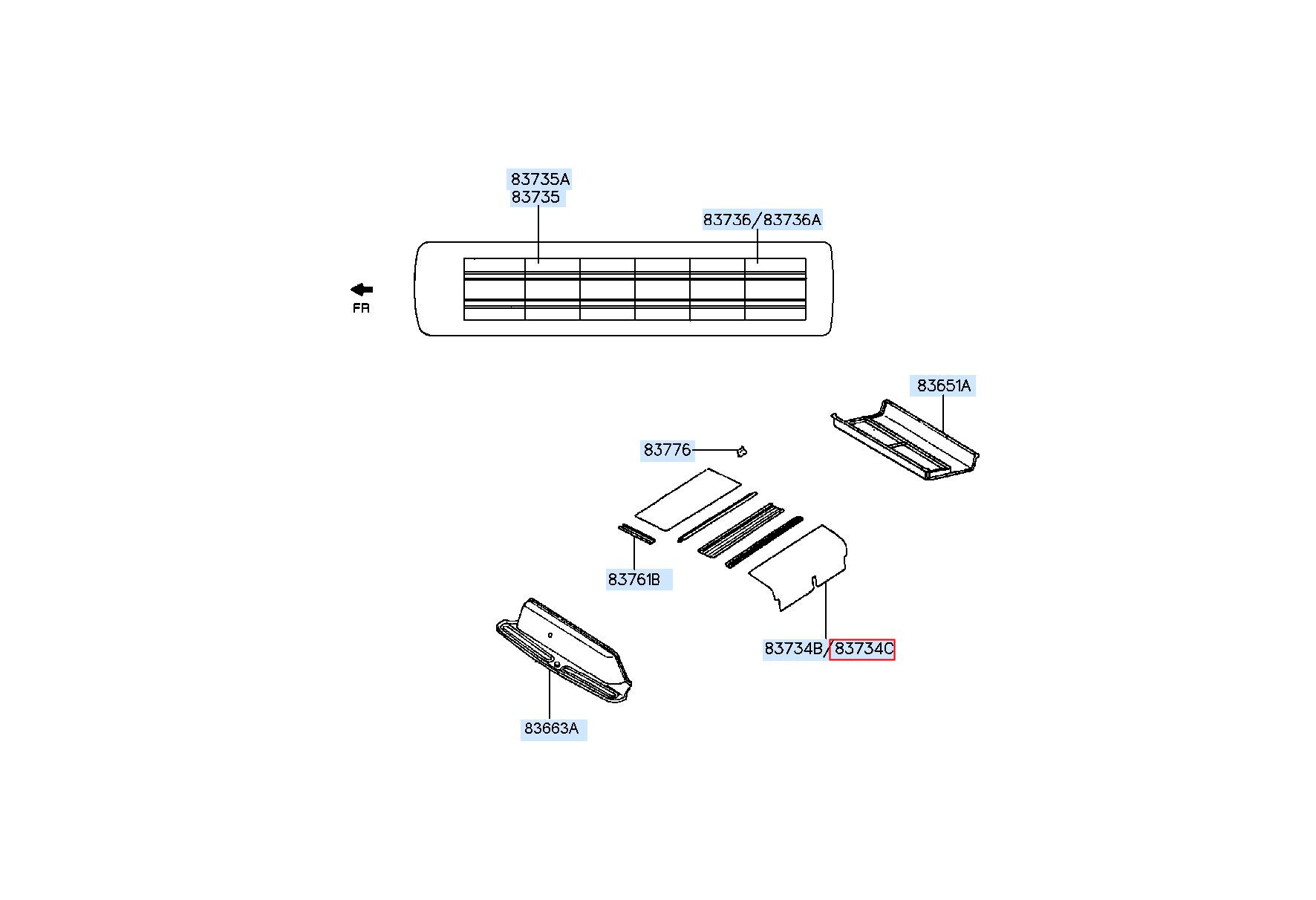 83735A
83735

83736/83736A

FR

83651A

83776

83761B

83734B/83734C

83663A