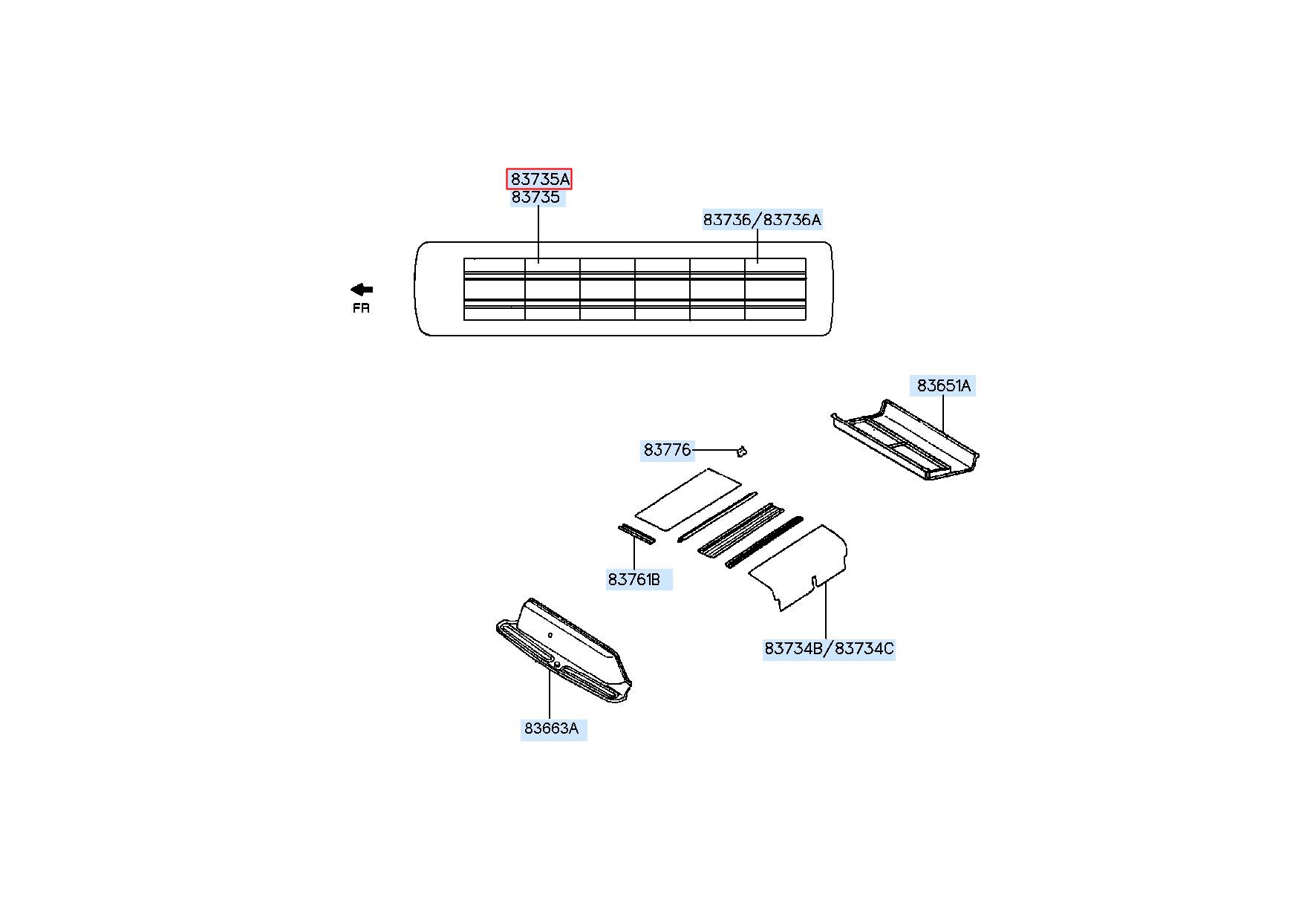 83735A
83735

83736/83736A

FR

83651A

83776

83761B

83734B/83734C

83663A