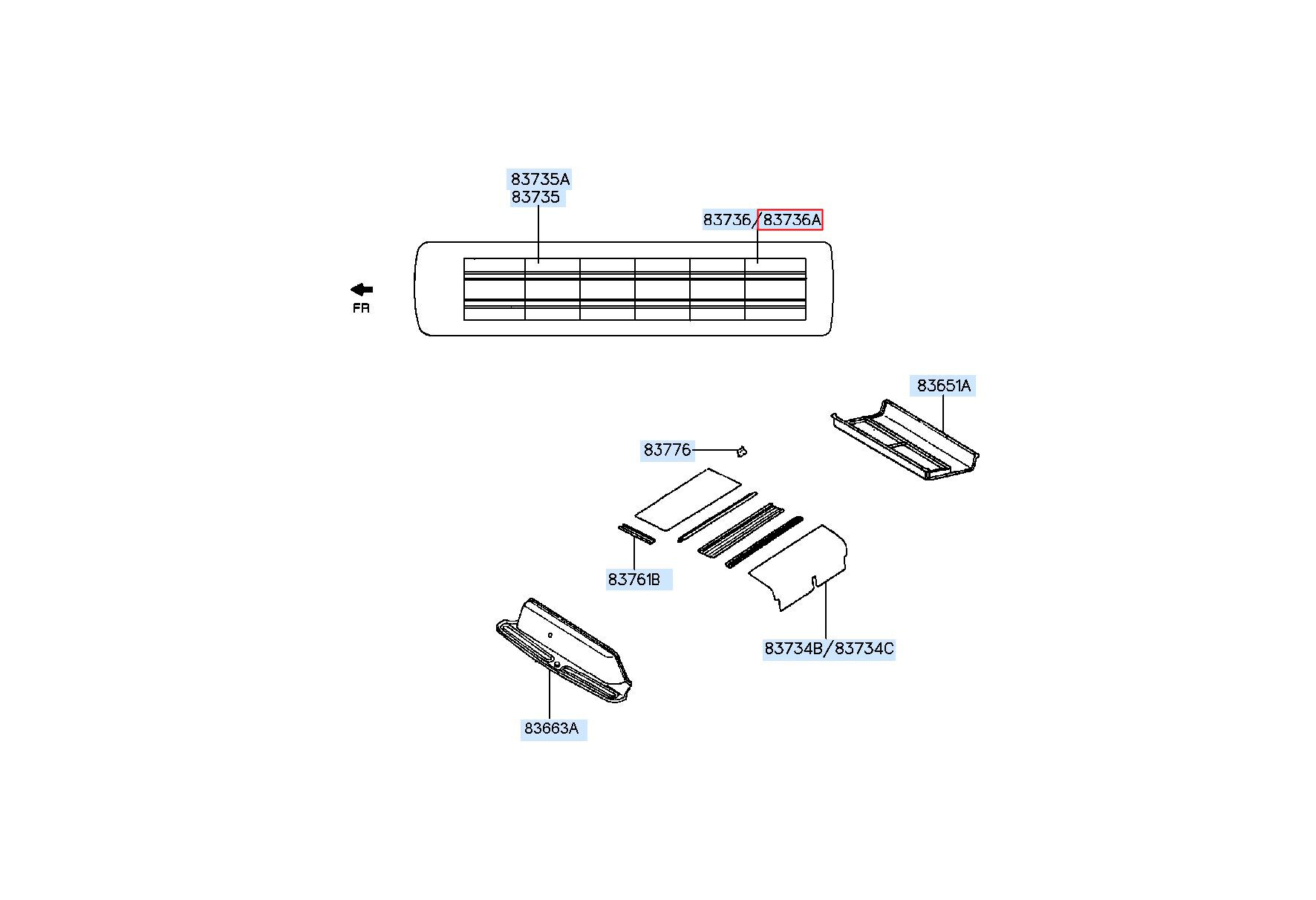 83735A
83735

83736/83736A

FR

83651A

83776

83761B

83734B/83734C

83663A