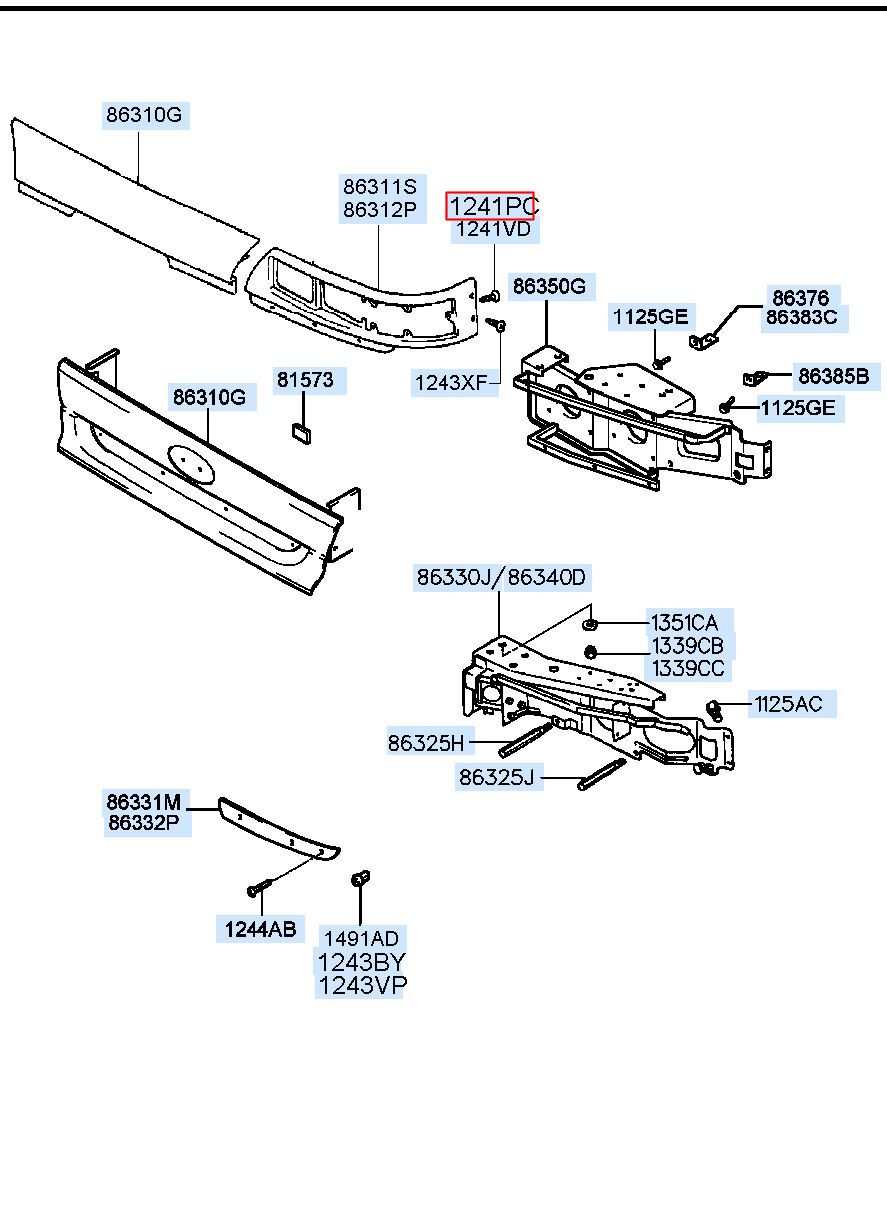 86310G

86311S
86312P

1241PC
1241VD

86350G

1125GE

86376
86383C

86385B

1125GE

1243XF

81573

86310G

86330J/86340D

1351CA
1339CB
1339CC

1125AC

86325H

86325J

86331M
86332P

1244AB

1491AD
1243BY
1243VP