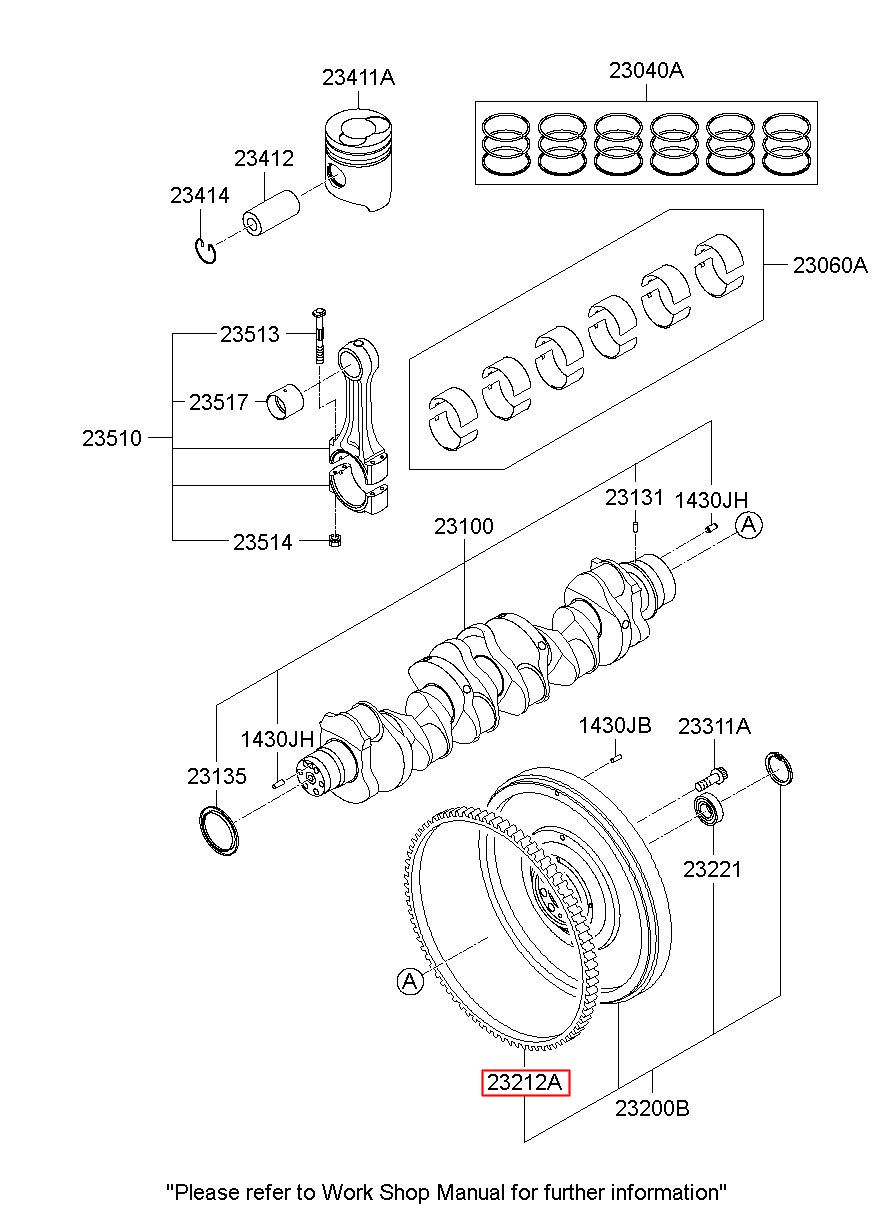 23411A
23040A
23412
23414
23060A
23513
23517
23510
23514
23131
1430JH
A
23100
1430JH
23135
1430JB
23311A
23221
A
23212A
23200B

"Please refer to Work Shop Manual for further information"