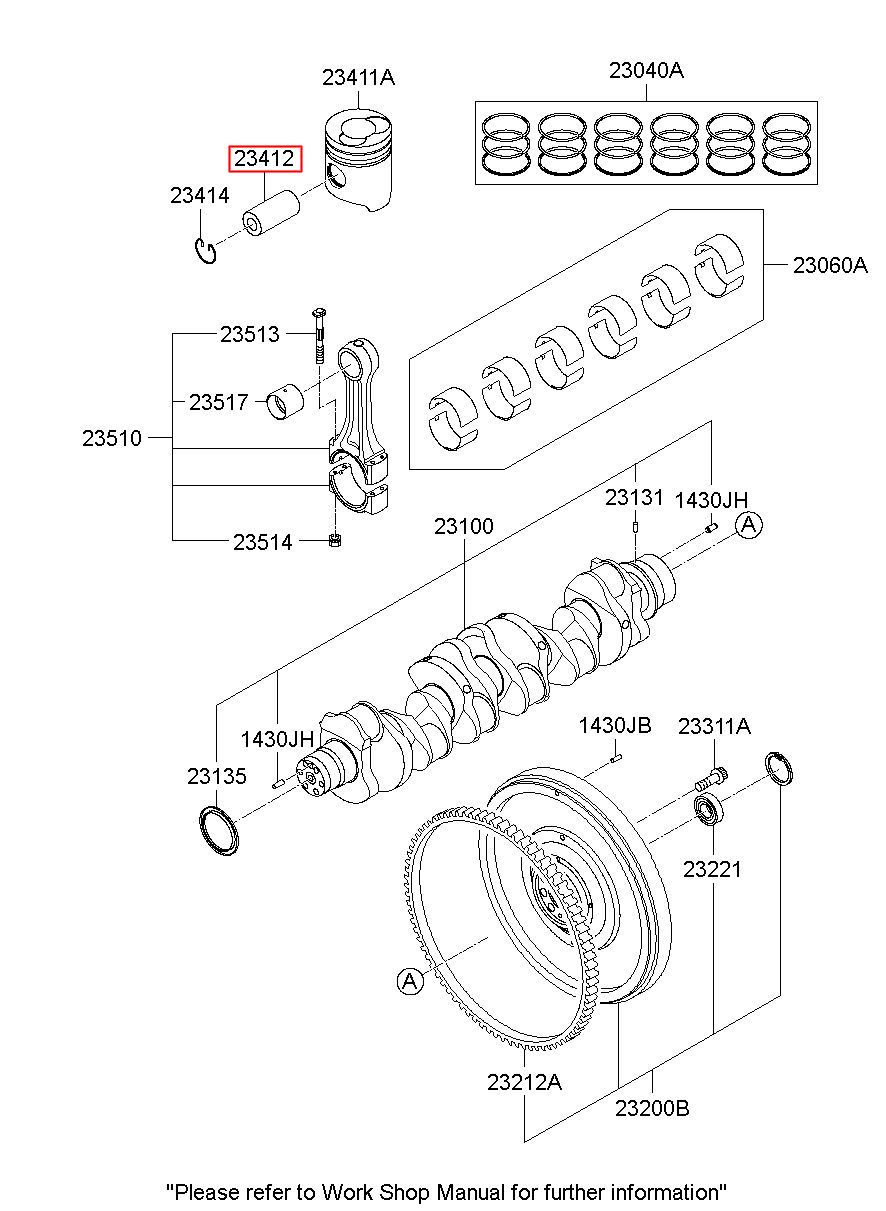 23411A
23040A
23412
23414
23060A
23513
23517
23510
23514
23131
1430JH
A
23100
1430JH
23135
1430JB
23311A
23221
A
23212A
23200B
"Please refer to Work Shop Manual for further information"