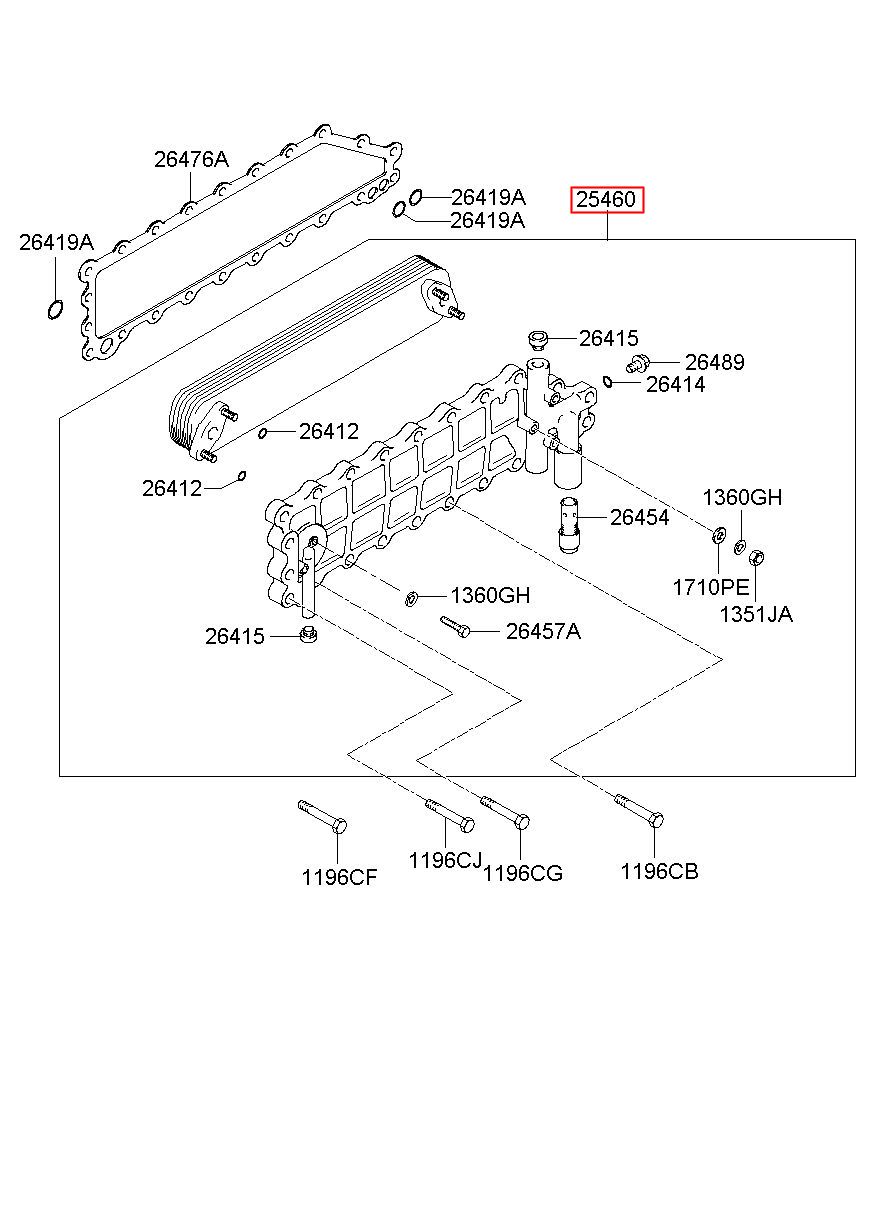 26476A
26419A
26419A
25460
26419A
26415
26489
26414
26412
26412
1360GH
26454
1710PE
1351JA
1360GH
26415
26457A
1196CF
1196CJ
1196CG
1196CB