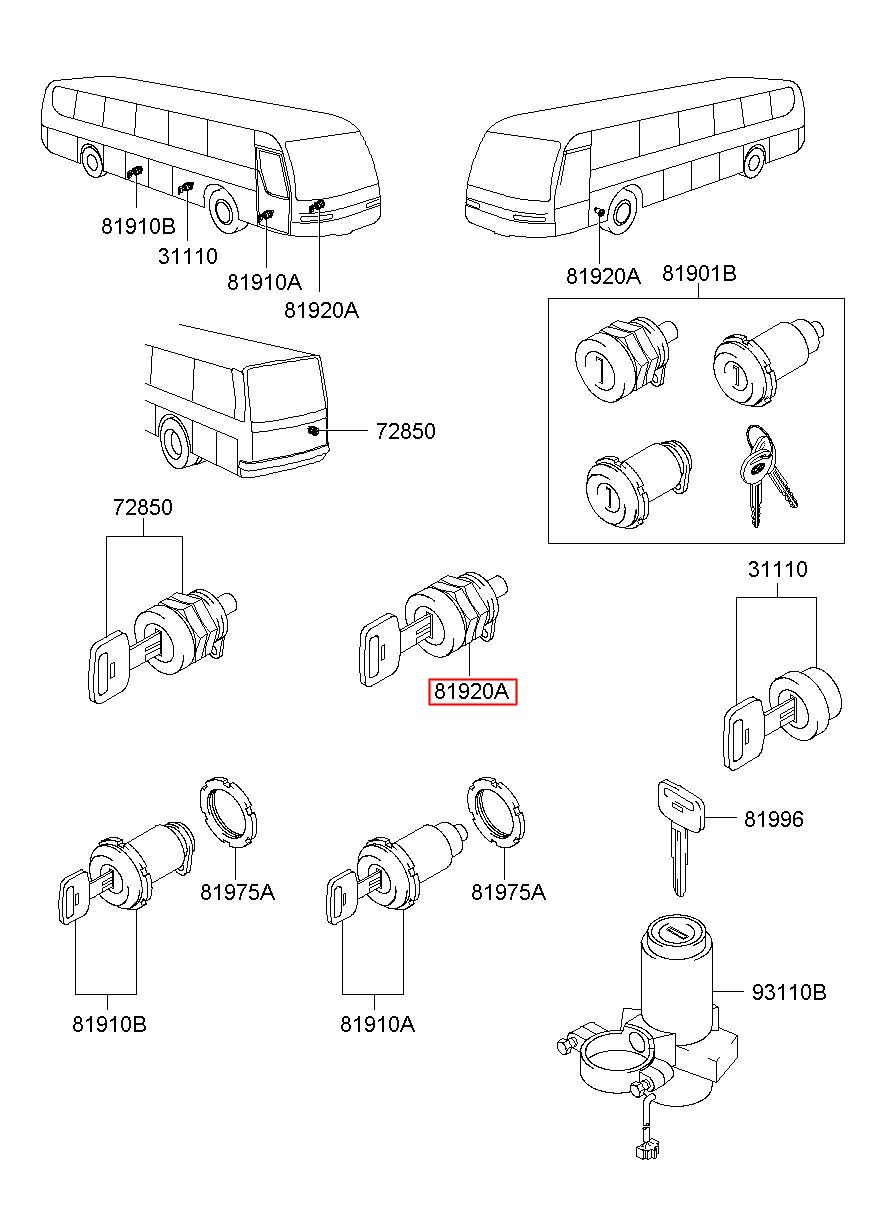 81910B
31110
81910A
81920A
81920A
81901B
72850
72850
81920A
31110
81975A
81975A
81996
81910B
81910A
93110B