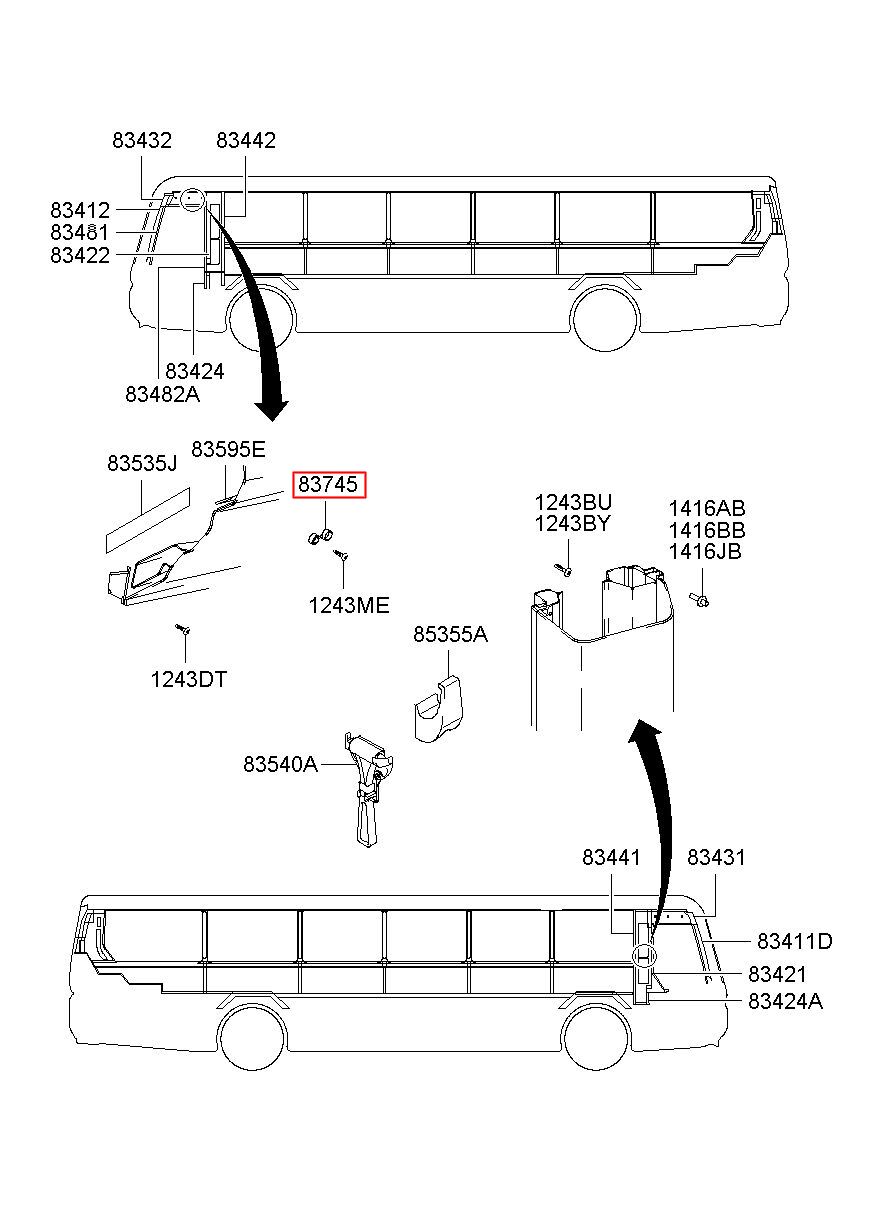 83432
83442
83412
83481
83422
83424
83482A
83535J
83595E
83745
1243ME
1243DT
1243BU
1243BY
1416AB
1416BB
1416JB
85355A
83540A
83441
83431
83411D
83421
83424A