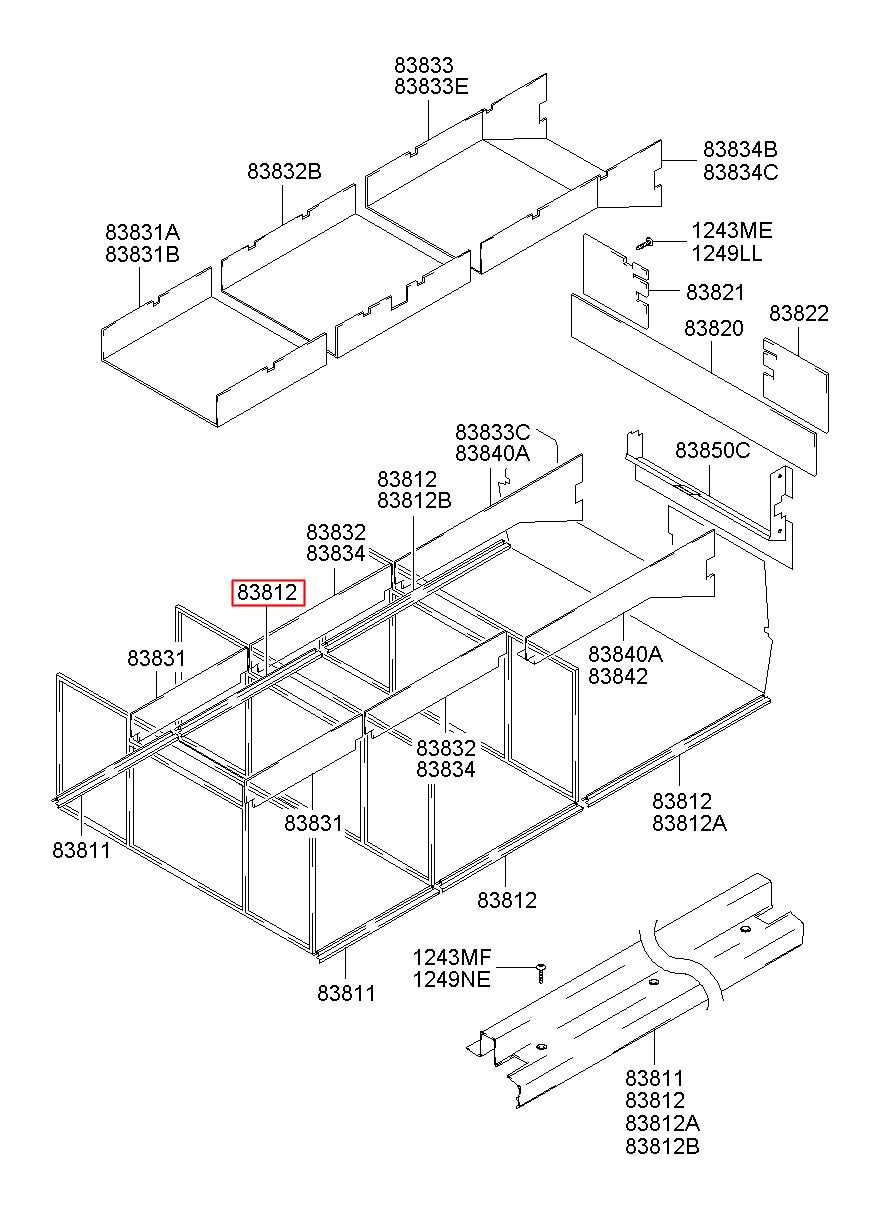 83833
83833E

83832B

83834B
83834C

83831A
83831B

1243ME
1249LL

83821

83820

83822

83833C
83840A

83850C

83812
83812B

83832
83834

83812

83831

83840A
83842

83832
83834

83812
83812A

83831

83811

83812

1243MF
1249NE

83811

83811
83812
83812A
83812B