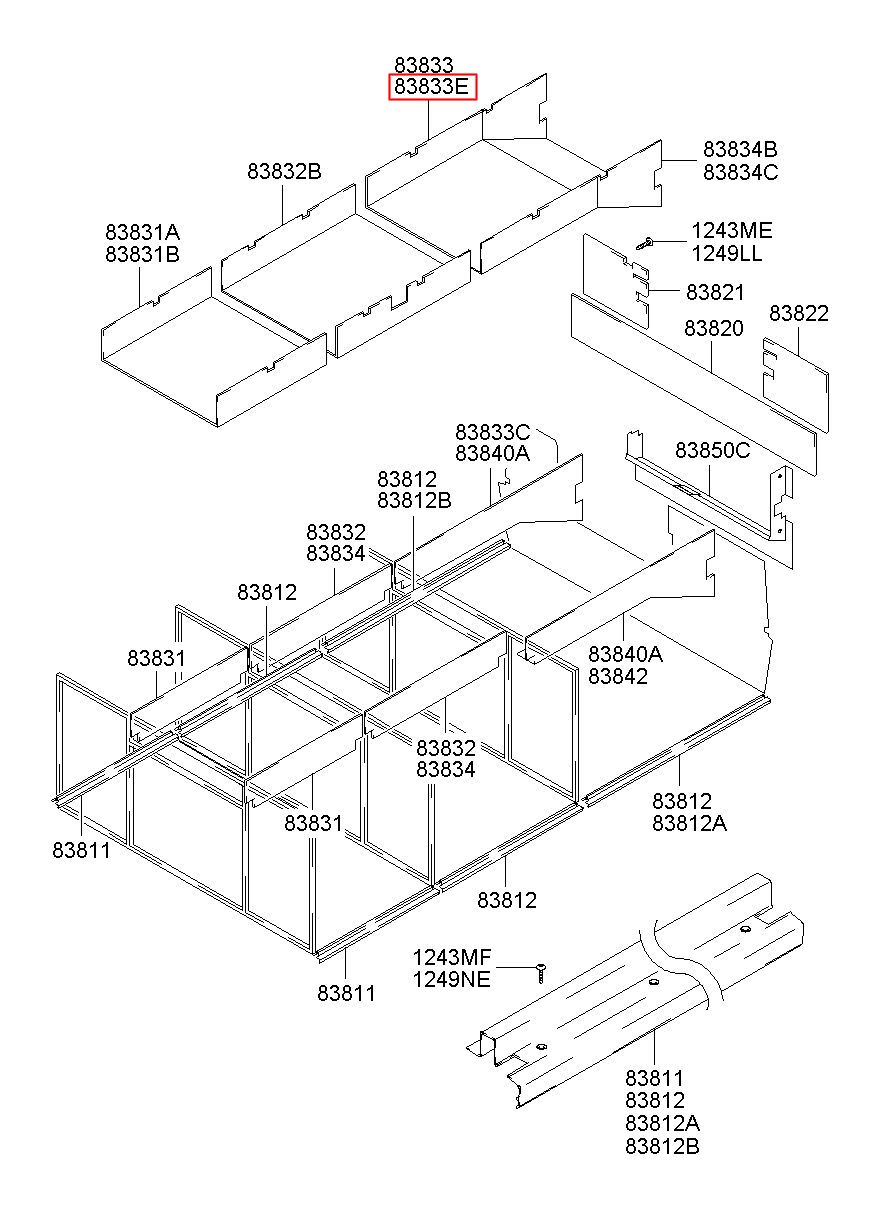 83833
83833E

83832B

83834B
83834C

83831A
83831B

1243ME
1249LL

83821

83820

83822

83833C
83840A

83850C

83812
83812B

83832
83834

83812

83831

83840A
83842

83832
83834

83831

83812
83812A

83811

83812

1243MF
1249NE

83811

83811
83812
83812A
83812B