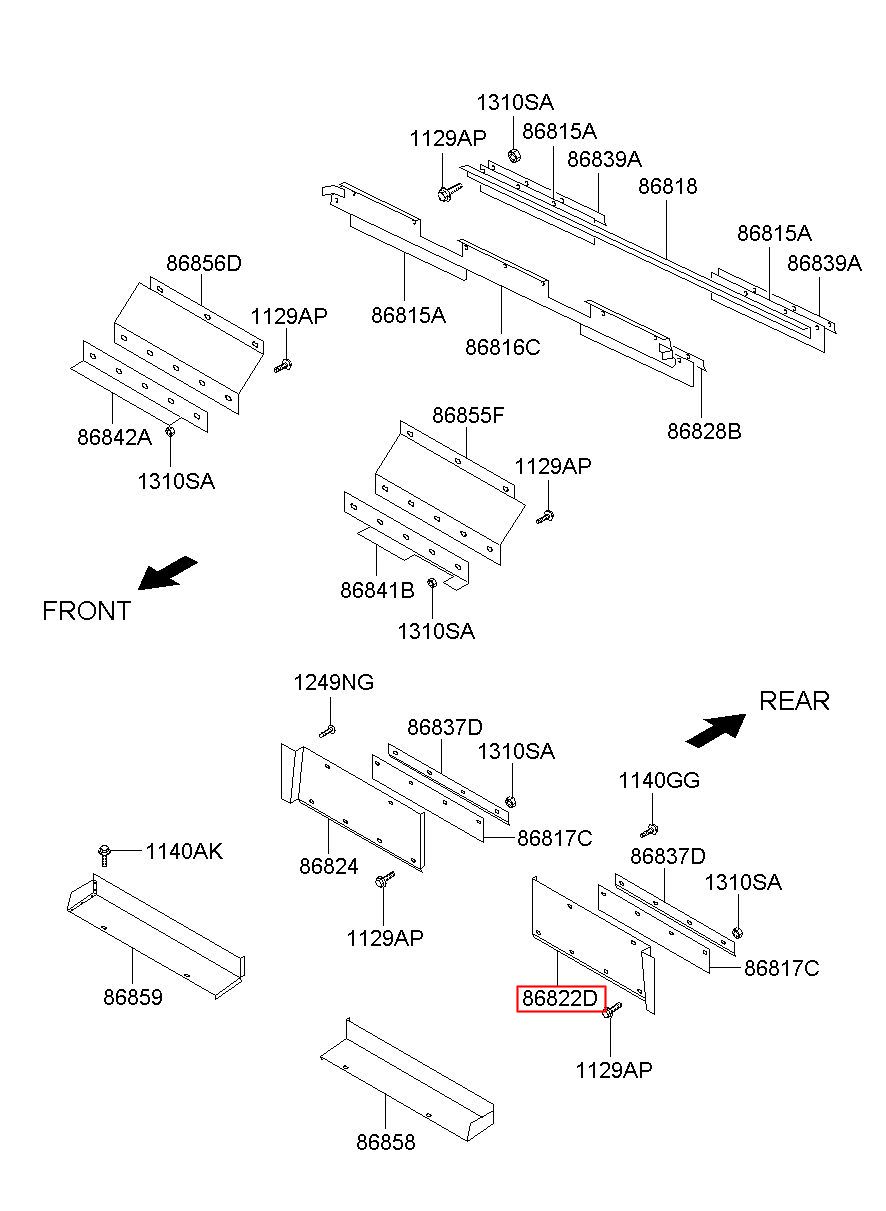 1310SA
1129AP
86815A
86839A
86818
86815A
86839A
86856D
1129AP
86815A
86816C
86828B
86842A
1310SA
86855F
1129AP
86841B
1310SA
FRONT
1249NG
REAR
86837D
1310SA
1140GG
86817C
1140AK
86824
86837D
1310SA
1129AP
86817C
86859
86822D
1129AP
86858