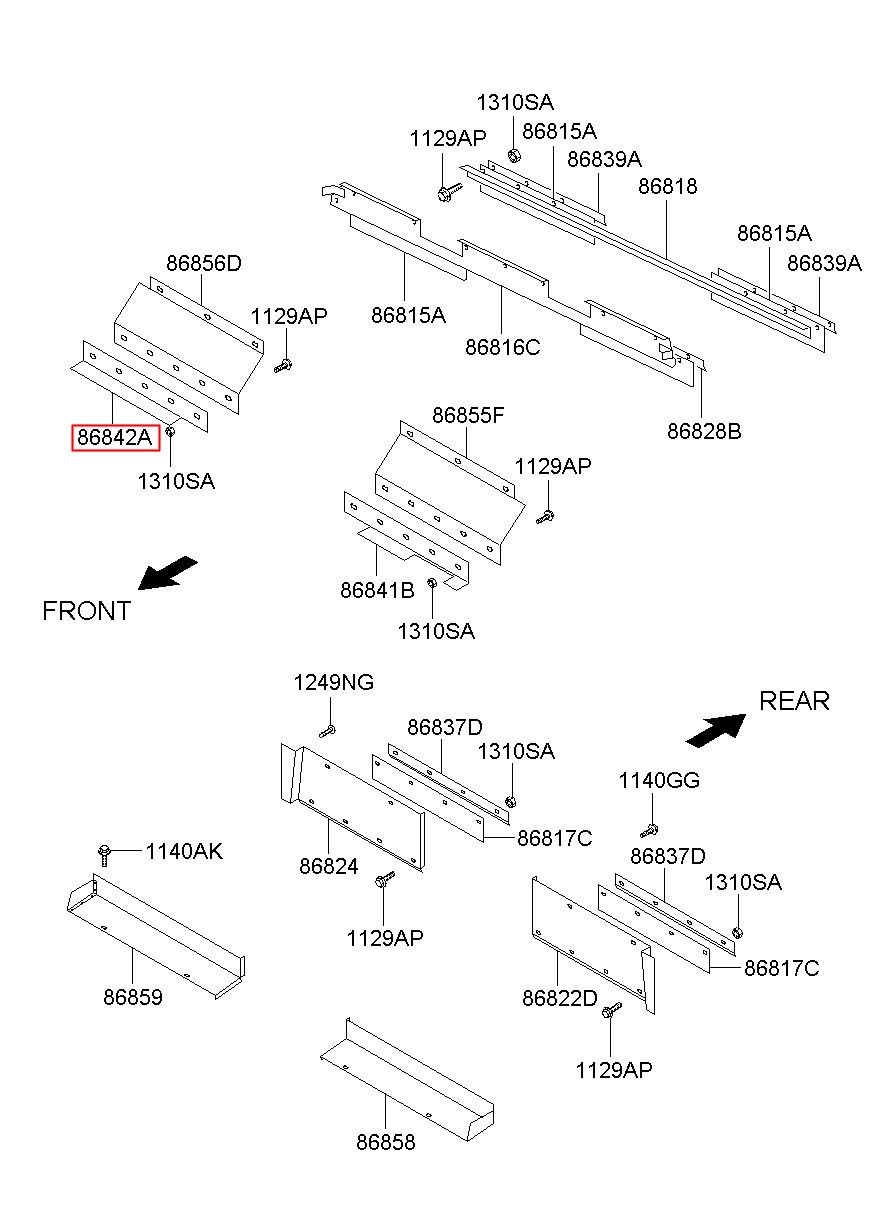 1310SA
1129AP
86815A
86839A
86818
86815A
86839A
86856D
1129AP
86815A
86816C
86828B
86842A
1310SA
86855F
1129AP
86841B
1310SA
FRONT
1249NG
REAR
86837D
1310SA
1140GG
86817C
1140AK
86824
86837D
1310SA
1129AP
86817C
86859
86822D
1129AP
86858