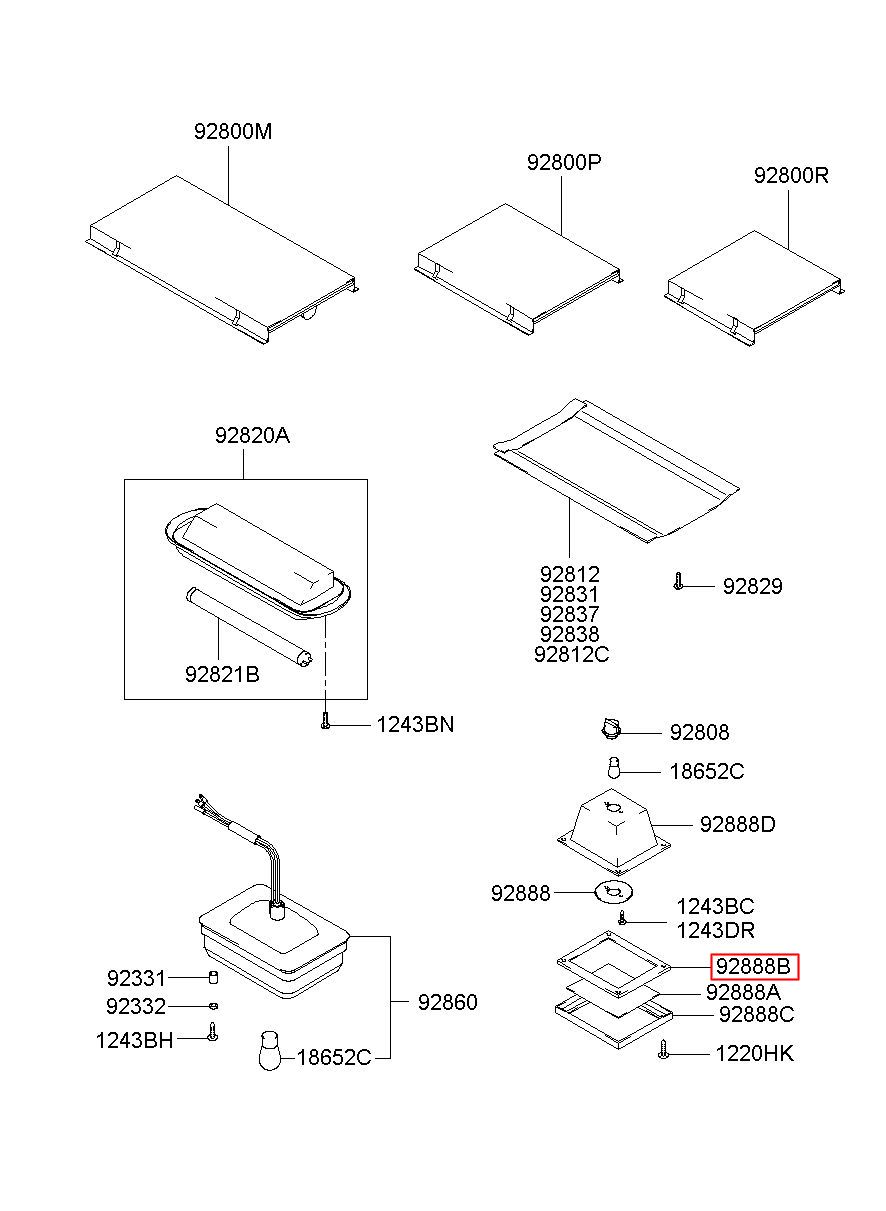 92800M

92800P

92800R

92820A

92821B

1243BN

92812
92831
92837
92838
92812C

92829

92808

18652C

92888D

92888

1243BC
1243DR

92888B

92888A

92888C

1220HK

92331

92332

1243BH

18652C

92860