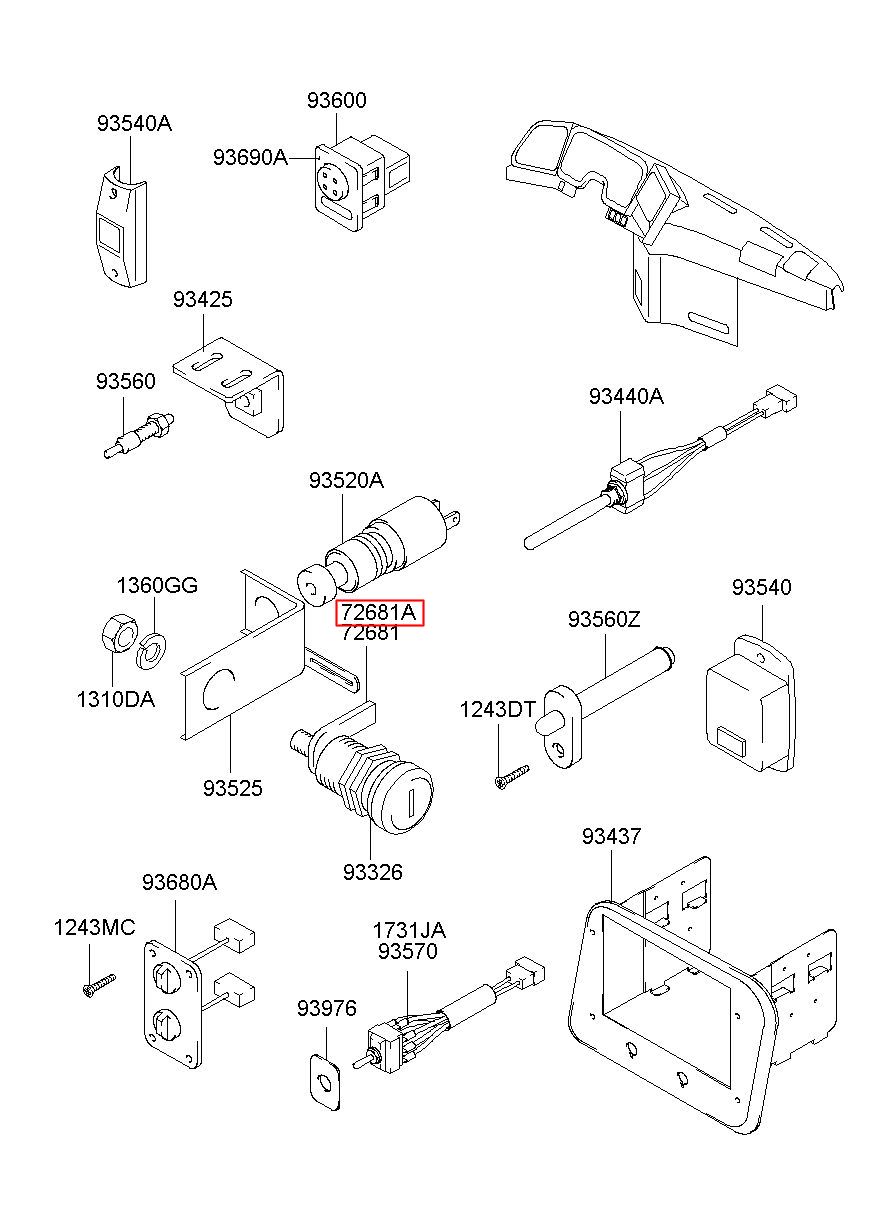 93540A
93600
93690A
93425
93560
93440A
93520A
1360GG
72681A
72681
93540
93560Z
1310DA
1243DT
93525
93326
93437
93680A
1243MC
1731JA
93570
93976