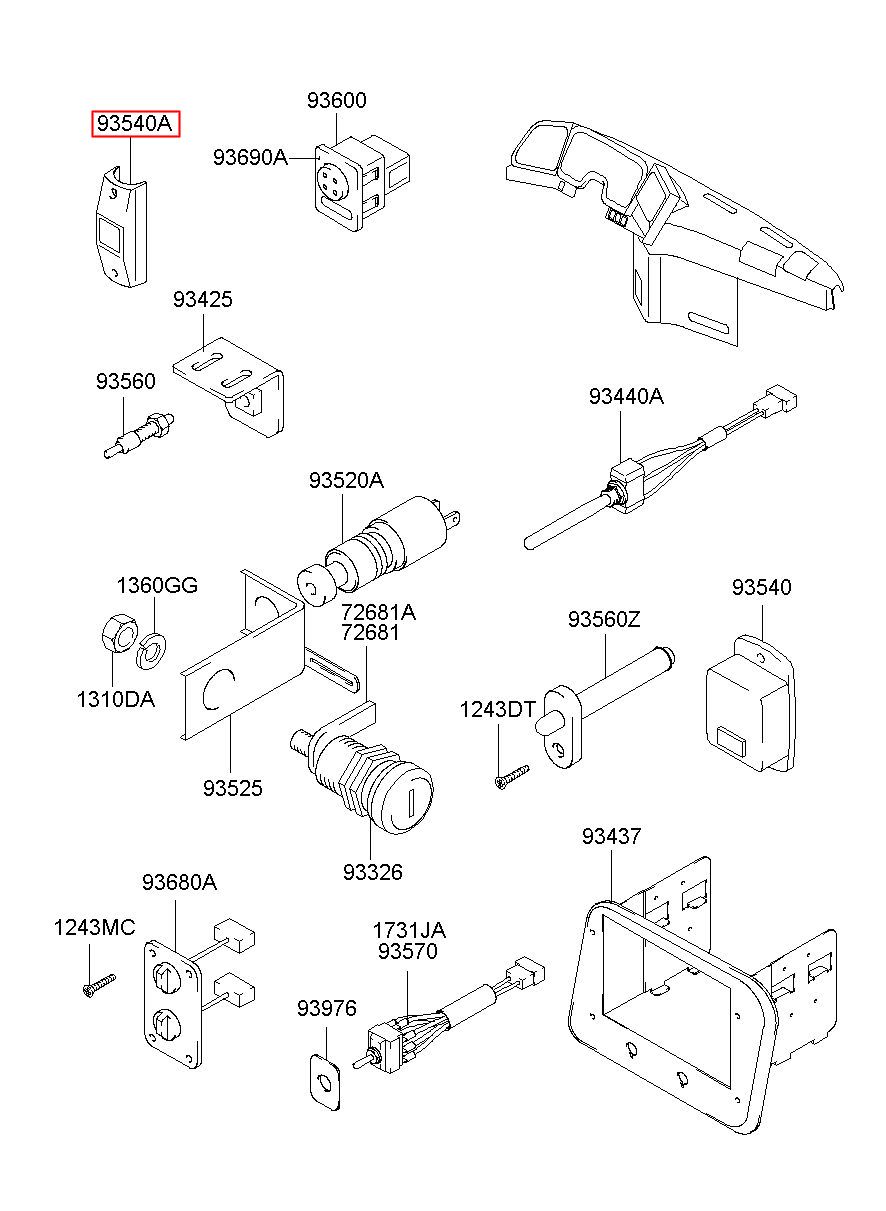 93540A

93600
93690A

93425

93560

93440A

93520A

1360GG

1310DA

72681A
72681

93560Z

93540

1243DT

93525

93326

93437

93680A

1243MC

1731JA
93570

93976