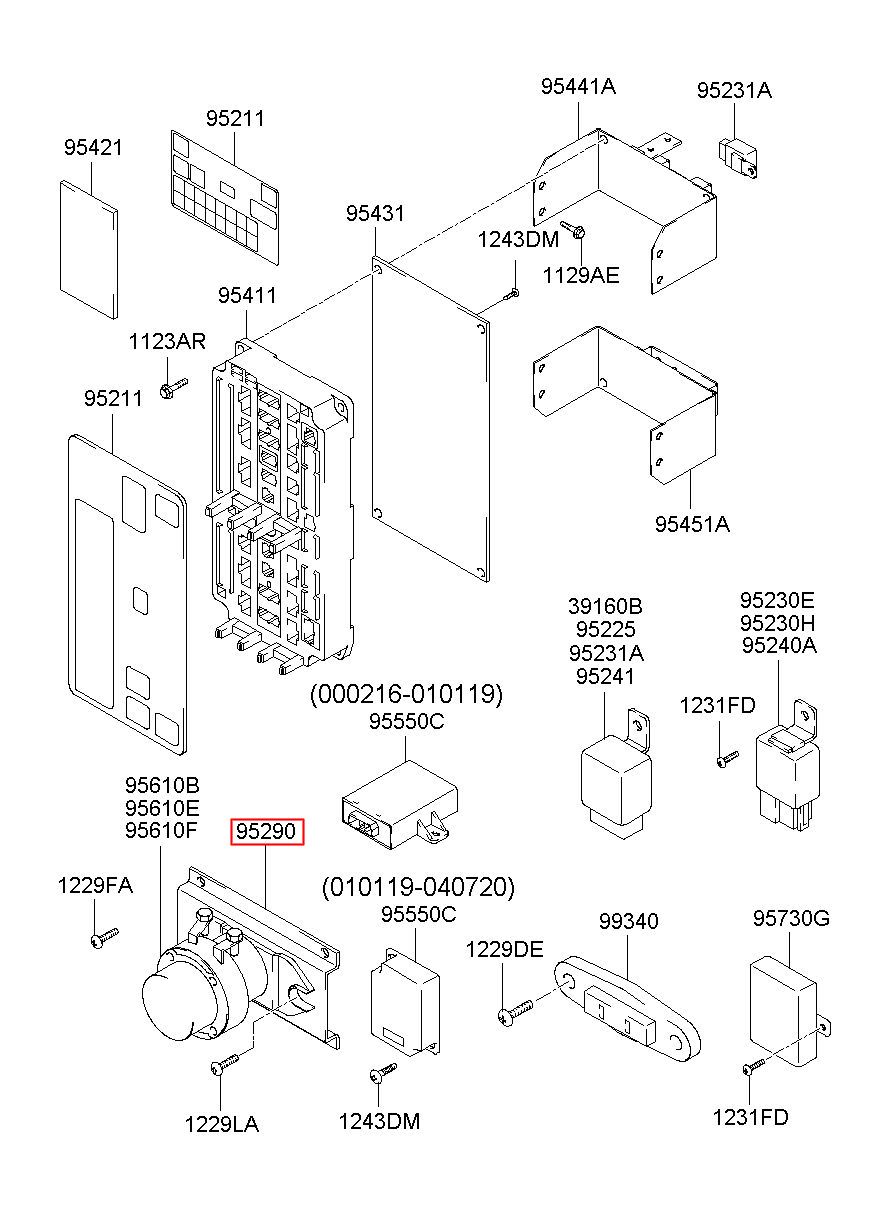 95441A
95231A
95211
95421
95431
1243DM
1129AE
95411
1123AR
95211
95451A
39160B
95225
95231A
95241
95230E
95230H
95240A
(000216-010119)
95550C
1231FD
95610B
95610E
95610F
95290
1229FA
(010119-040720)
95550C
99340
95730G
1229DE
1229LA
1243DM
1231FD