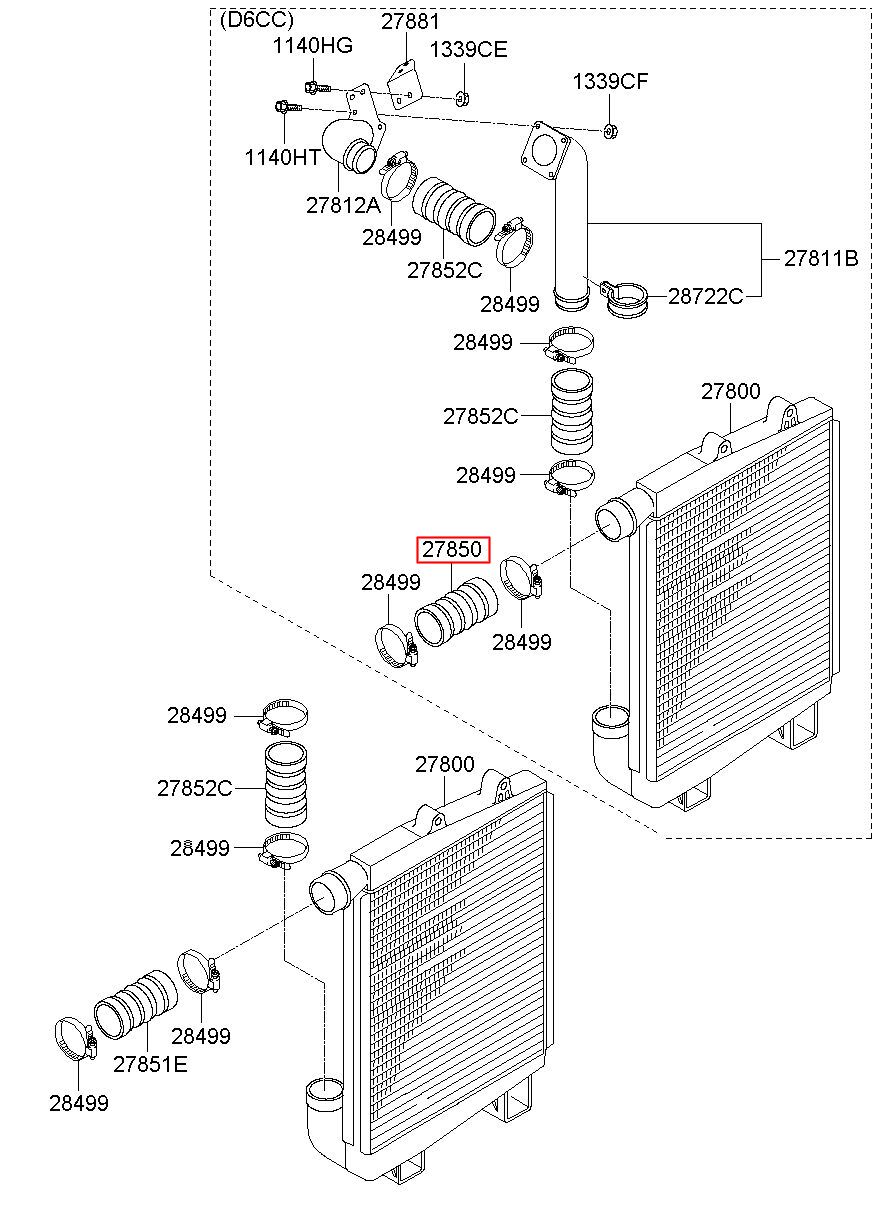 (D6CC)
27881
1140HG
1339CE
1339CF
1140HT
27812A
28499
27852C
28499
27811B
28722C
28499
27852C
27800
28499
27850
28499
28499
28499
27852C
27800
28499
28499
27851E
28499