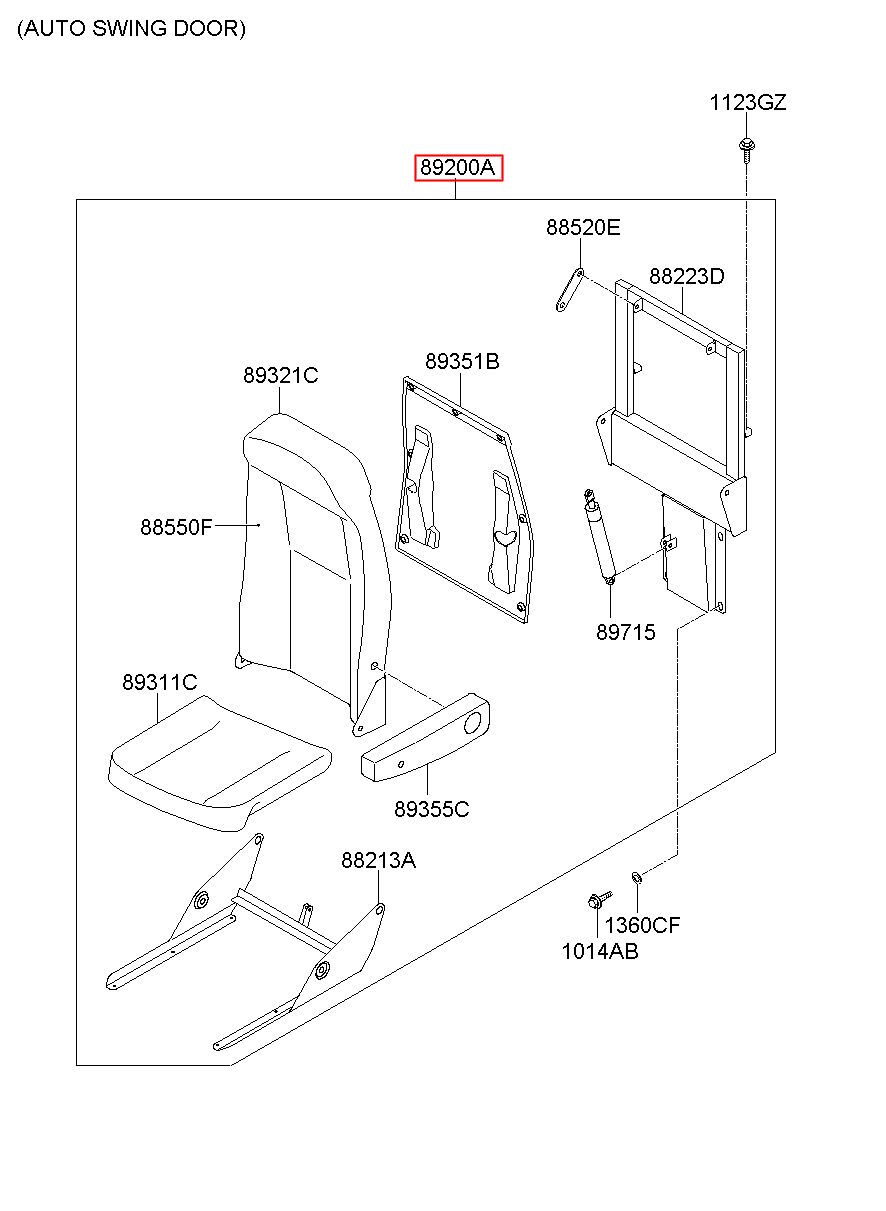 (AUTO SWING DOOR)

1123GZ

89200A

88520E

88223D

89321C

89351B

88550F

89715

89311C

89355C

88213A

1360CF

1014AB