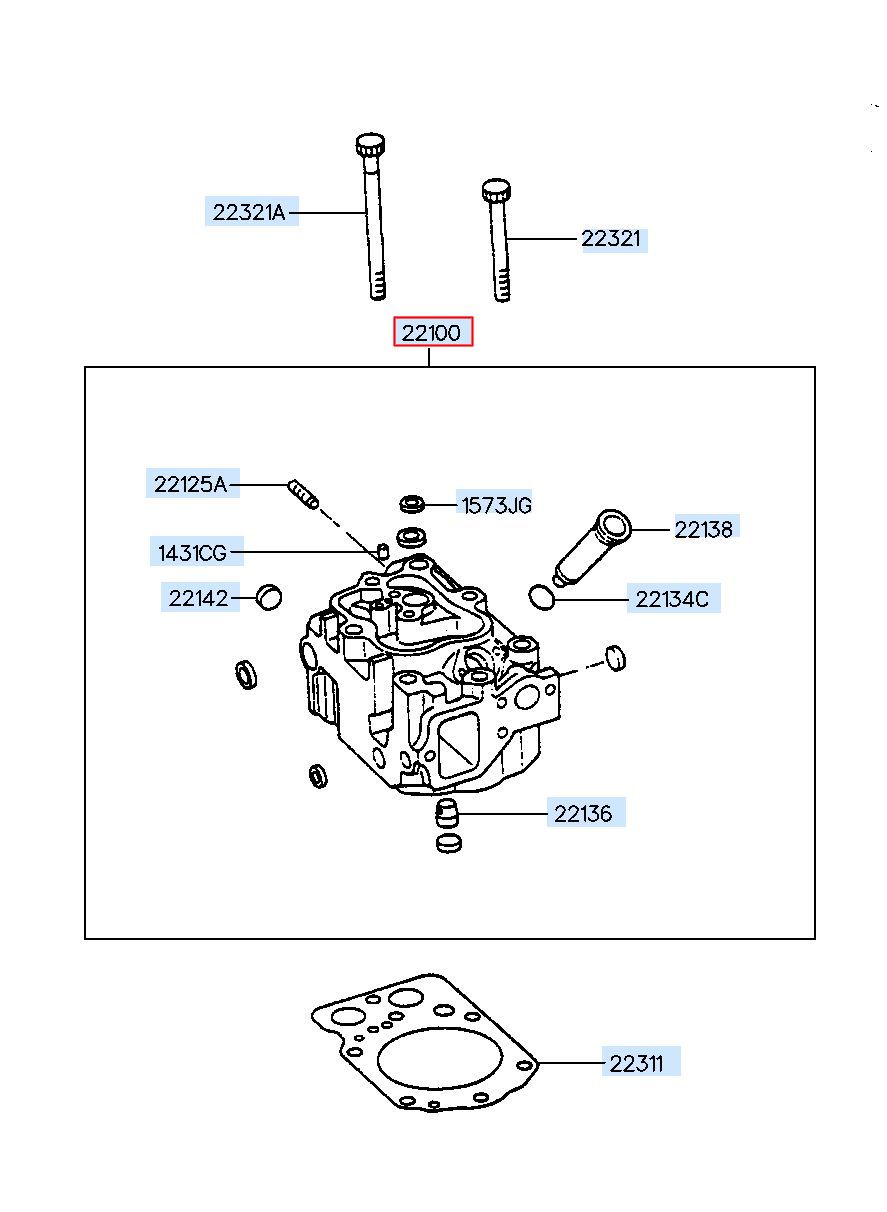 22321A
22321
22100
22125A
1573JG
22138
1431CG
22142
22134C
22136
22311