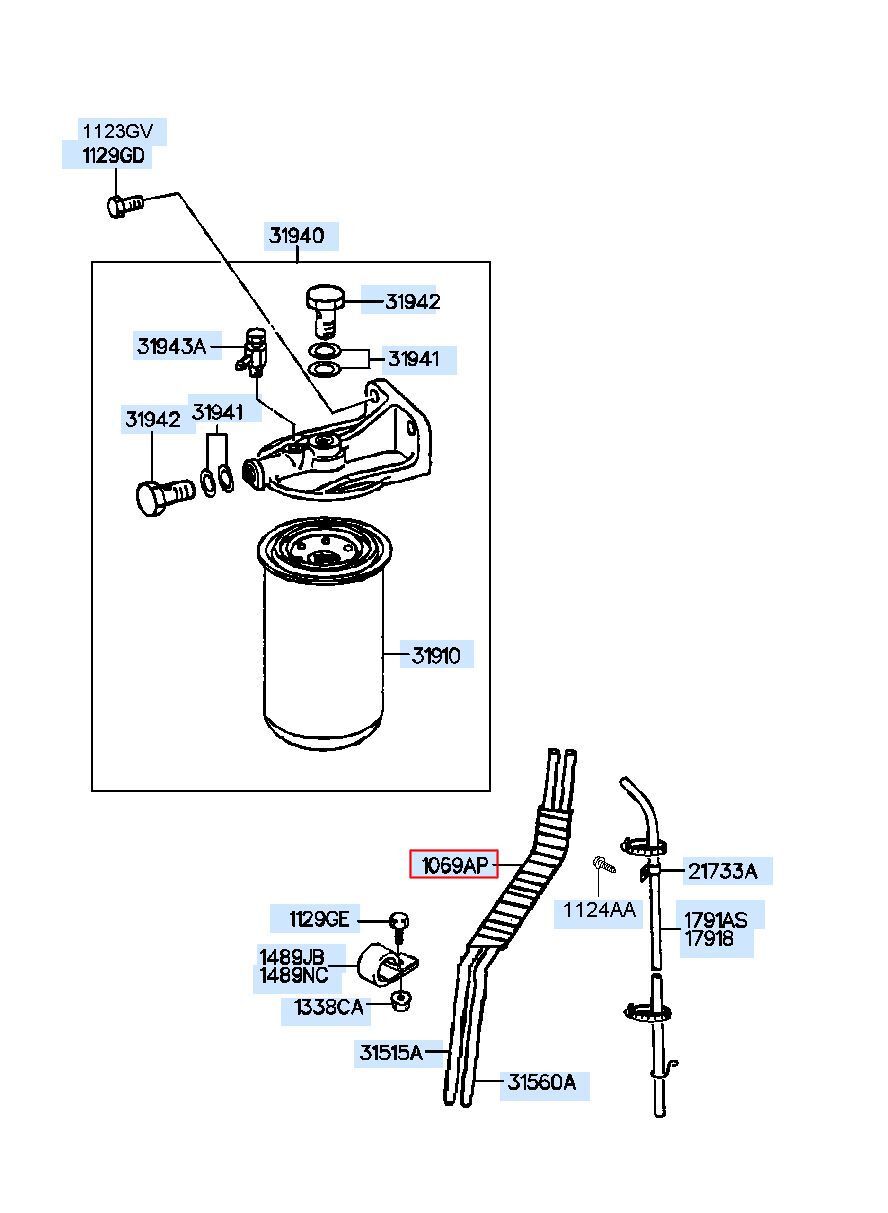 1123GV
1129GD

31940

31942

31943A

31941

31942

31941

31910

1069AP

21733A

1124AA

1791AS
17918

1129GE

1489JB
1489NC

1338CA

31515A

31560A