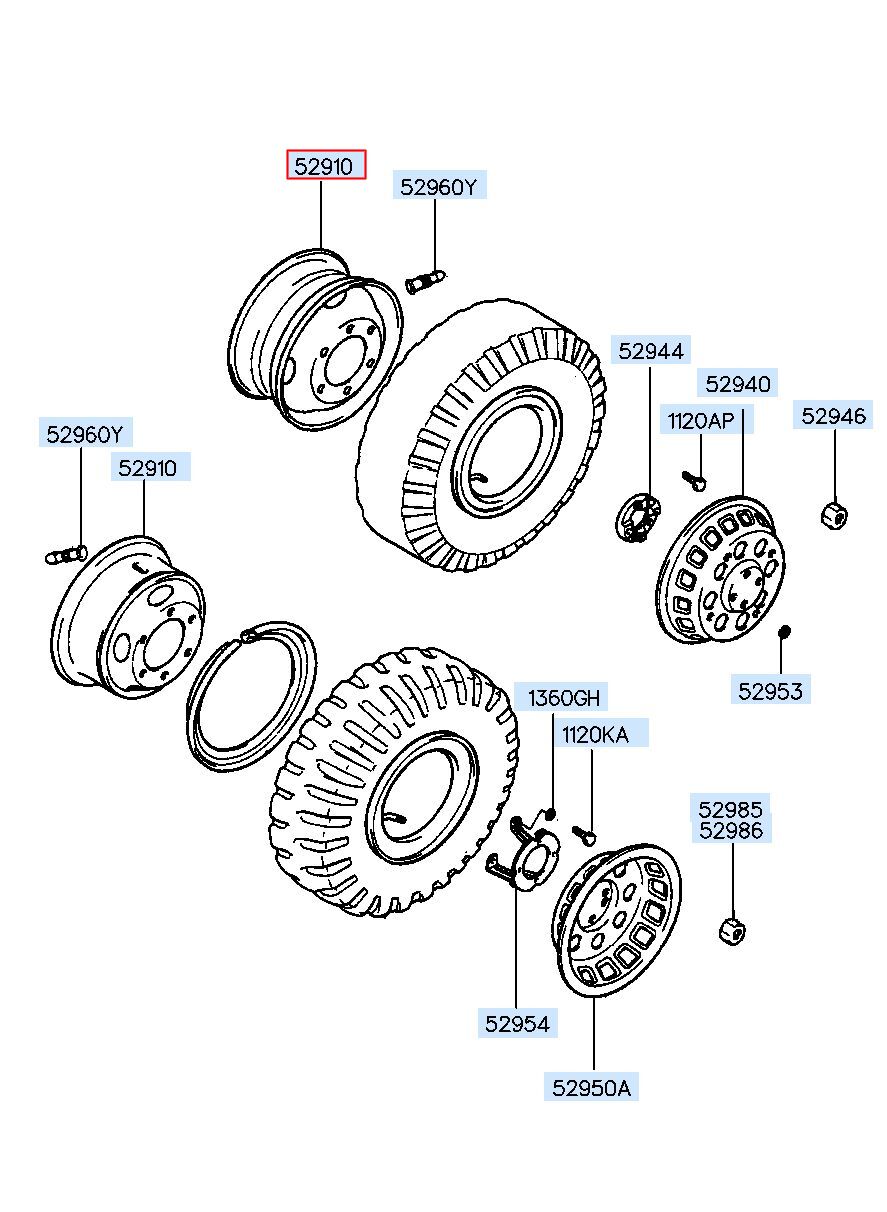 52910
52960Y
52944
52940
1120AP
52946
52960Y
52910
52953
1360GH
1120KA
52985
52986
52954
52950A