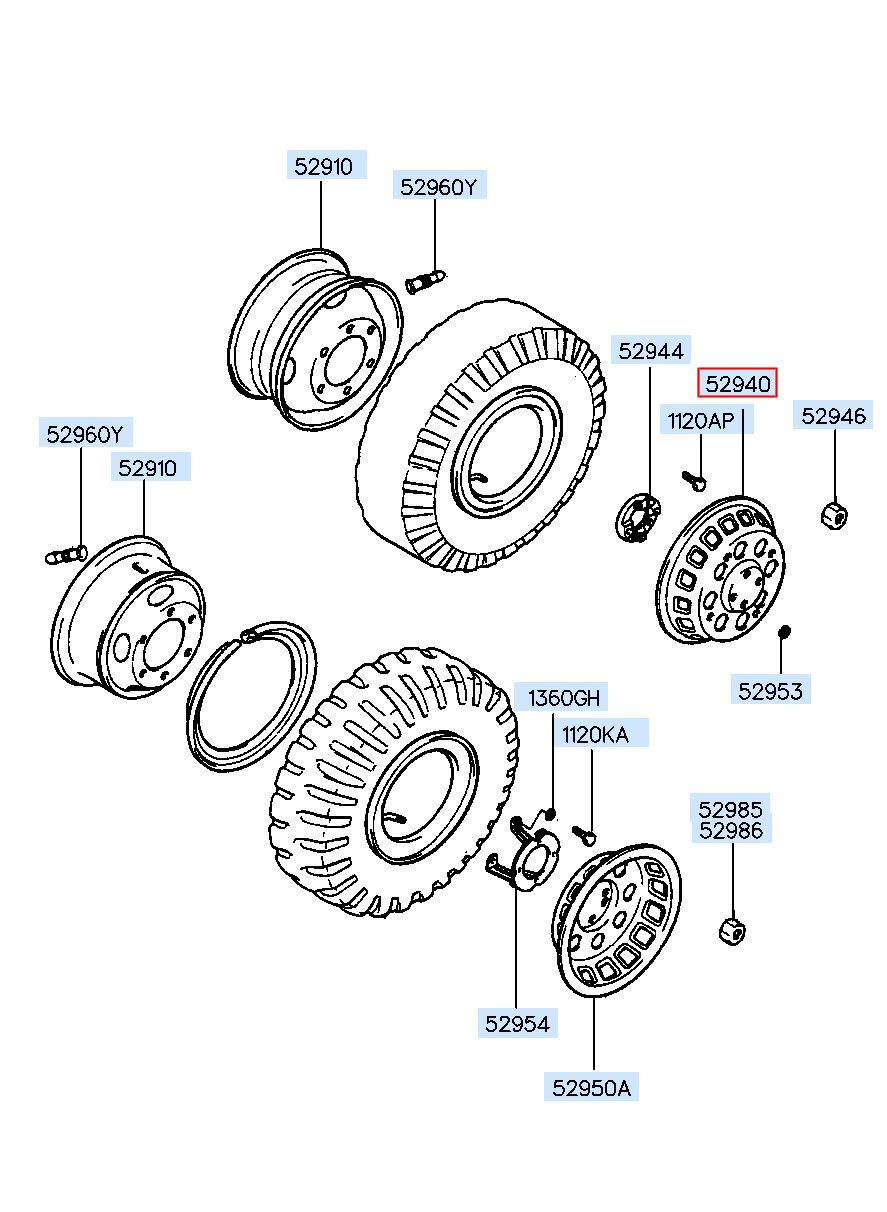 52910
52960Y
52944
52940
1120AP
52946
52960Y
52910
52953
1360GH
1120KA
52985
52986
52954
52950A