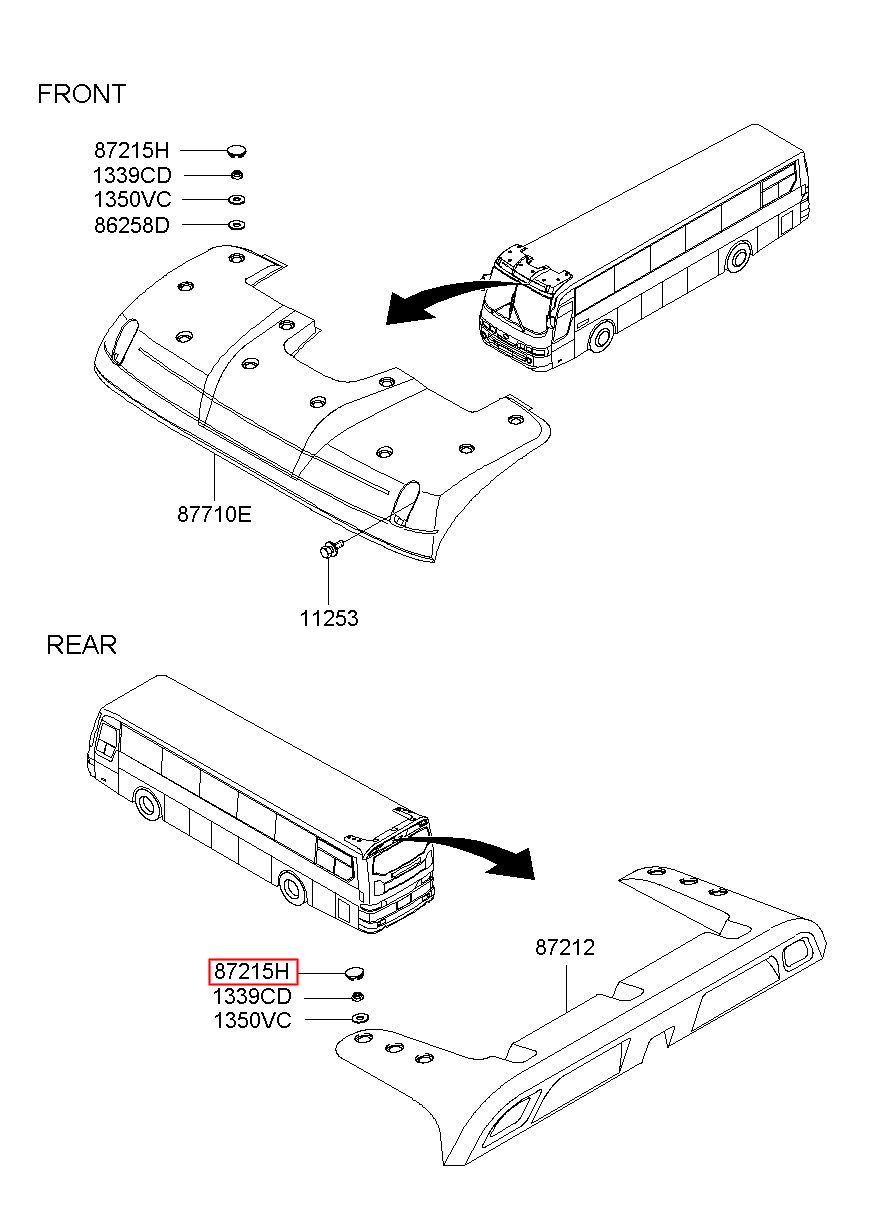 FRONT

87215H
1339CD
1350VC
86258D

87710E

11253

REAR

87215H
1339CD
1350VC

87212