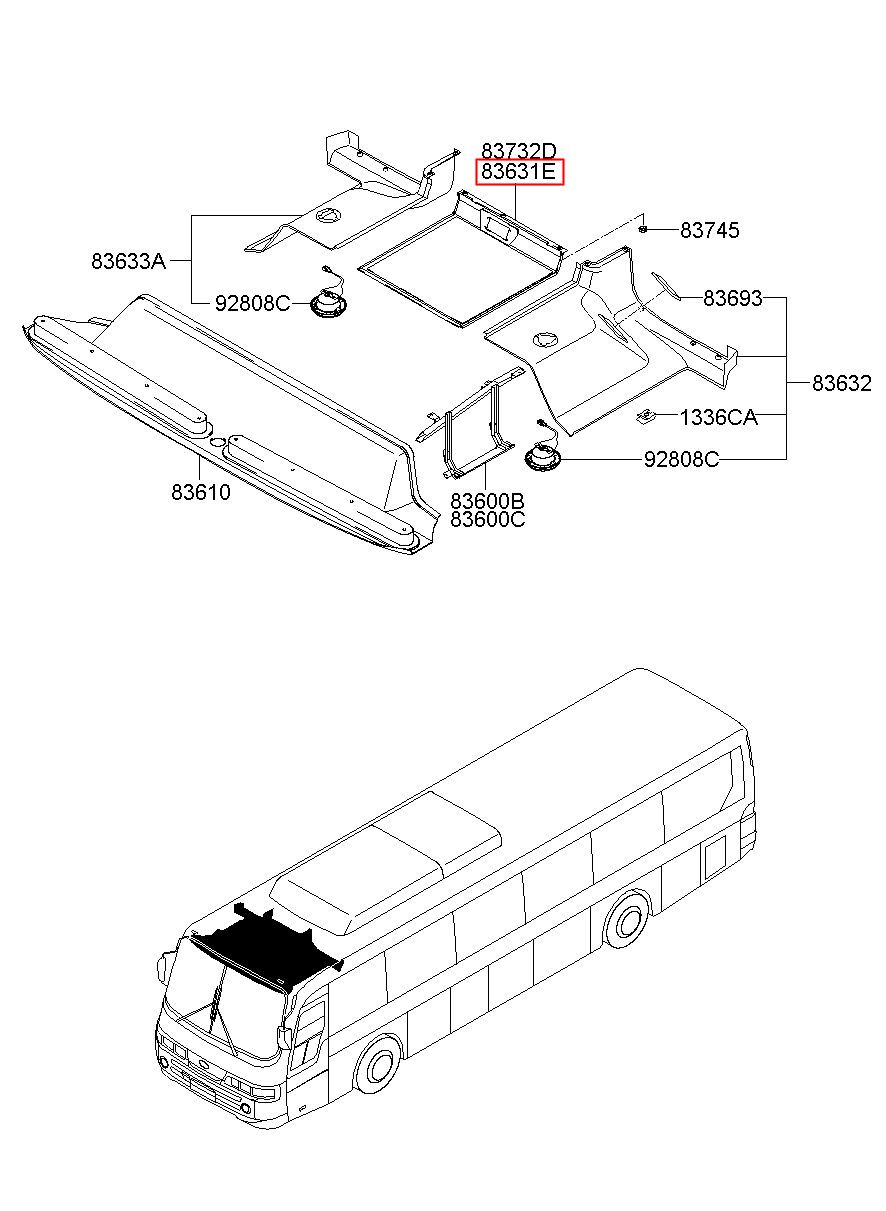 83732D
83631E
83745
83633A
92808C
83693
83632
1336CA
92808C
83610
83600B
83600C