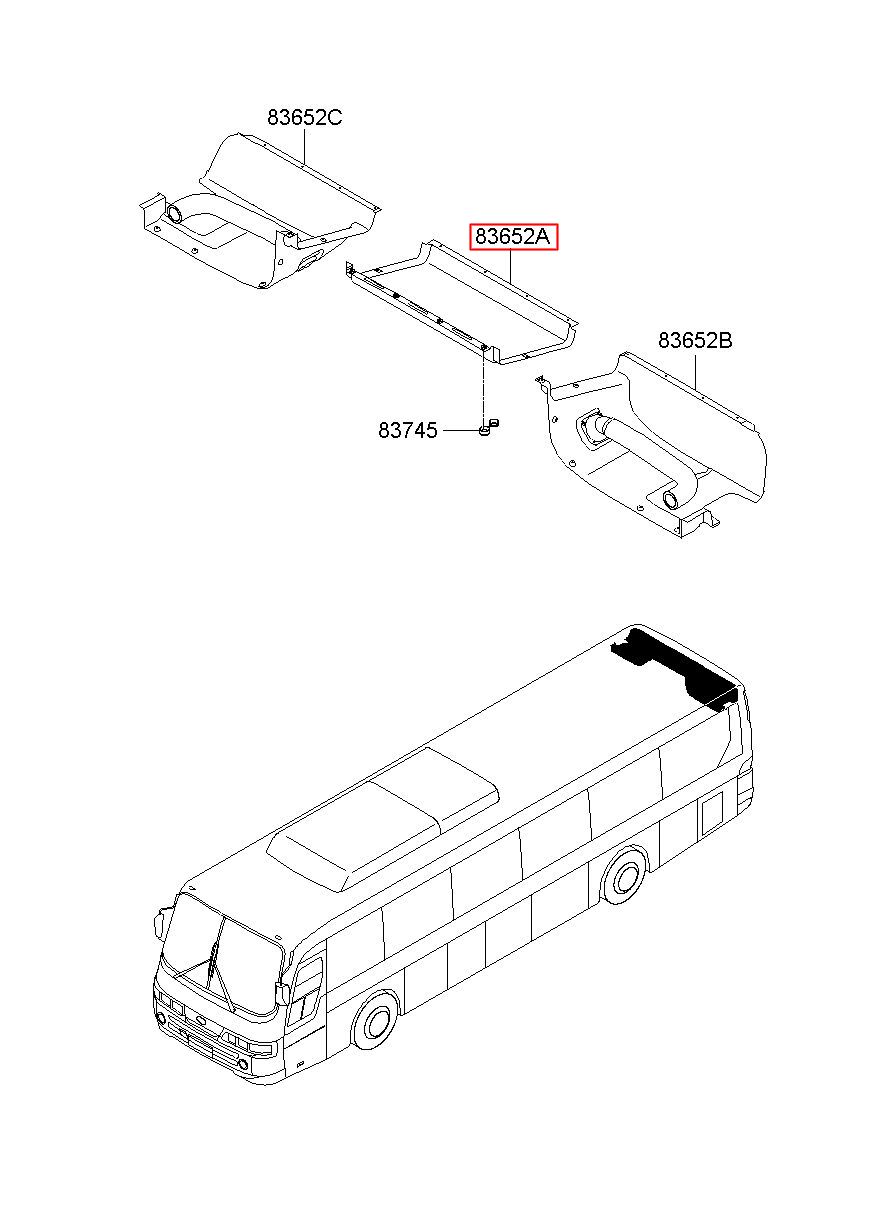 83652C

83652A

83652B

83745