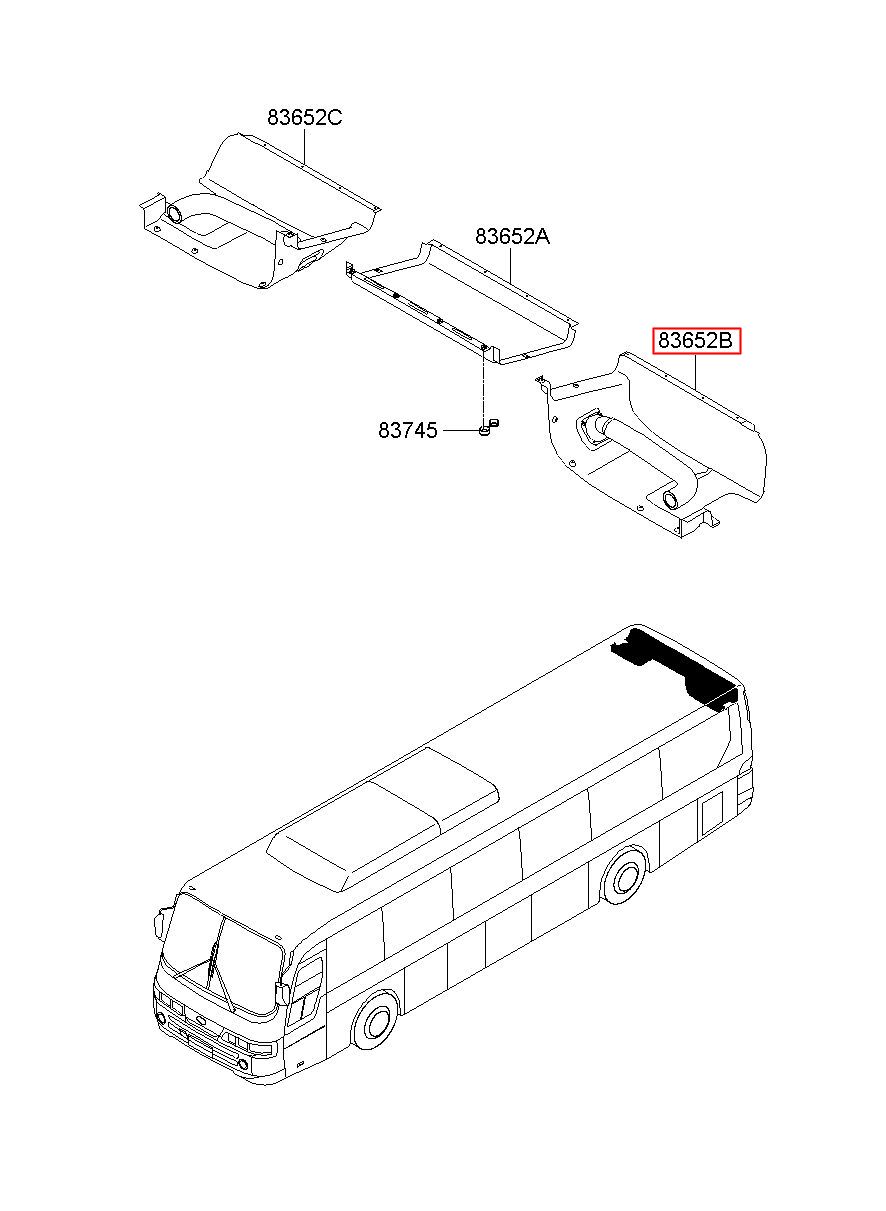 83652C

83652A

83652B

83745